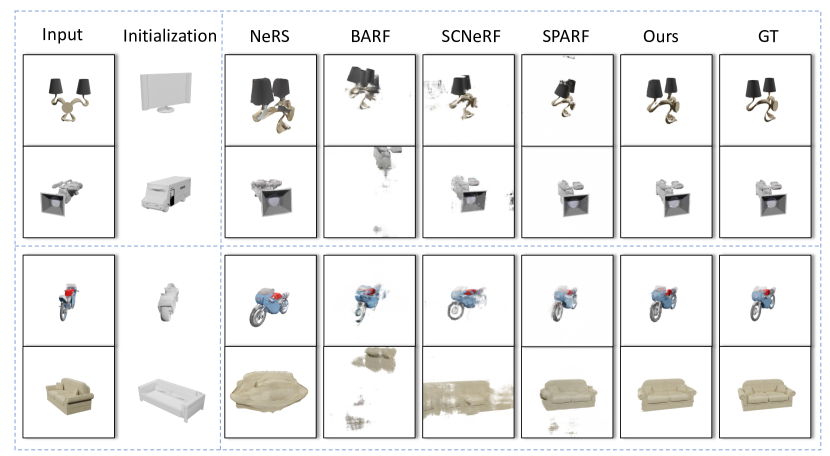 Input Initialization NeRS BARF SCNeRF SPARF Ours GT