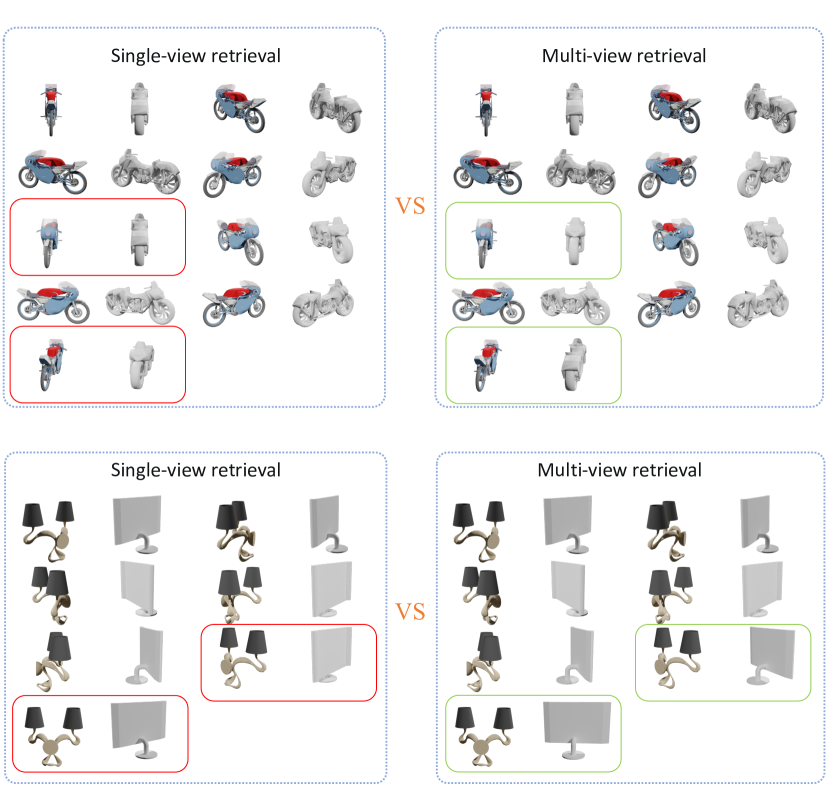 Single-view retrieval

VS

Multi-view retrieval

Single-view retrieval

VS

Multi-view retrieval