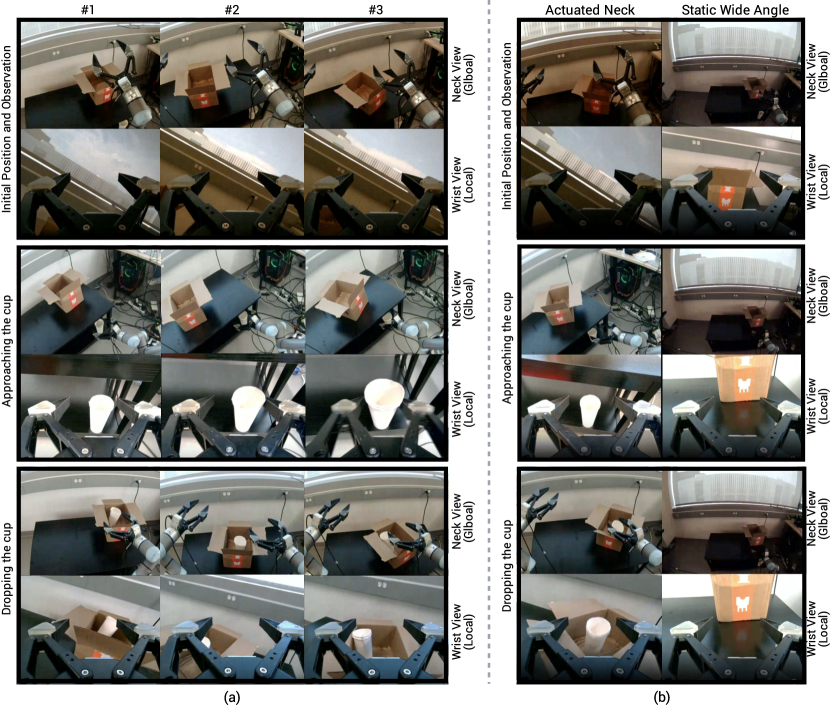 #1 #2 #3

Initial Position and Observation

Neck View (Glboal)

Wrist View (Local)

Approaching the cup

Neck View (Glboal)

Wrist View (Local)

Dropping the cup

Neck View (Glboal)

Wrist View (Local)

(a)

Actuated Neck Static Wide Angle

Initial Position and Observation

Neck View (Glboal)

Wrist View (Local)

Approaching the cup

Neck View (Glboal)

Wrist View (Local)

Dropping the cup

Neck View (Glboal)

Wrist View (Local)

(b)