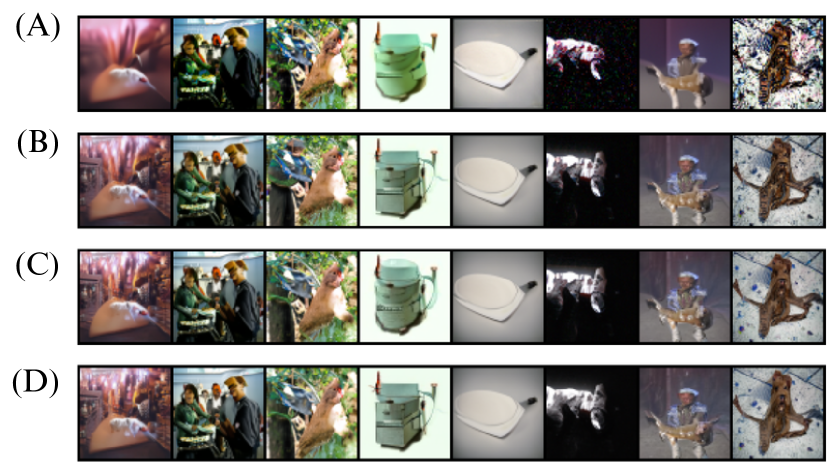 (A)

(B)

(C)

(D)