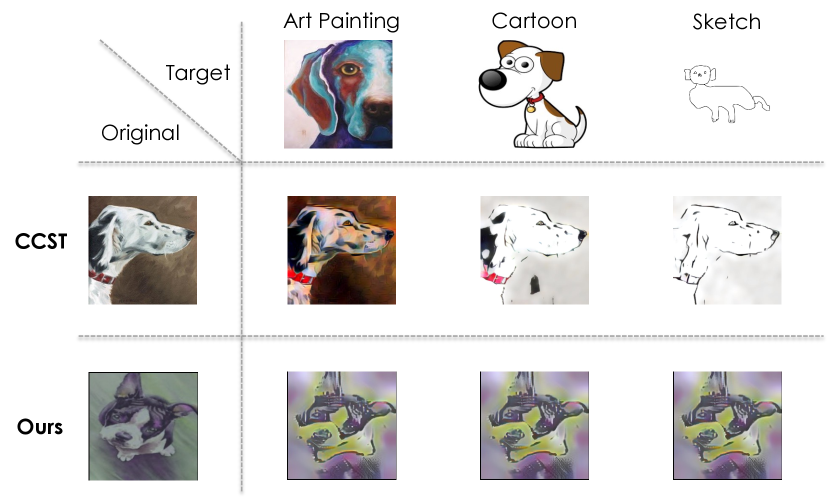 Art Painting
Cartoon
Sketch

Target

Original

CCST

Ours