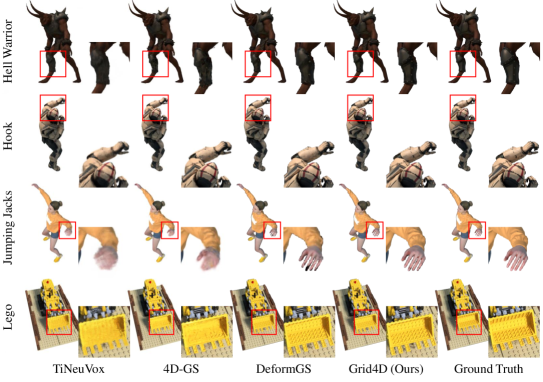 Hell Warrior
Hook
Jumping Jacks
Lego
TiNeuVox
4D-GS
DeformGS
Grid4D (Ours)
Ground Truth