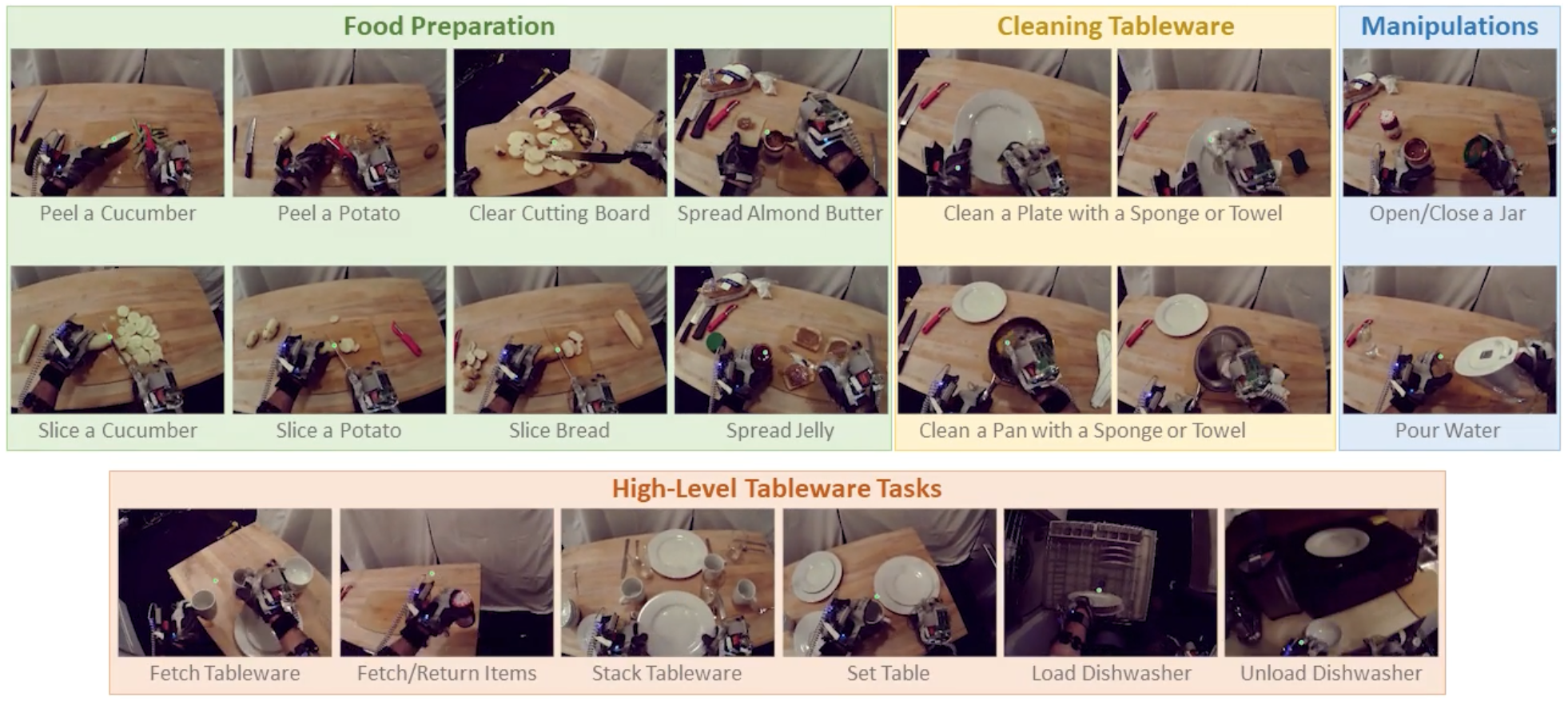 Food Preparation

Peel a Cucumber

Peel a Potato

Clear Cutting Board

Spread Almond Butter

Slice a Cucumber

Slice a Potato

Slice Bread

Spread Jelly

Cleaning Tableware

Clean a Plate with a Sponge or Towel

Clean a Pan with a Sponge or Towel

Manipulations

Open/Close a Jar

Pour Water

High-Level Tableware Tasks

Fetch Tableware

Fetch/Return Items

Stack Tableware

Set Table

Load Dishwasher

Unload Dishwasher