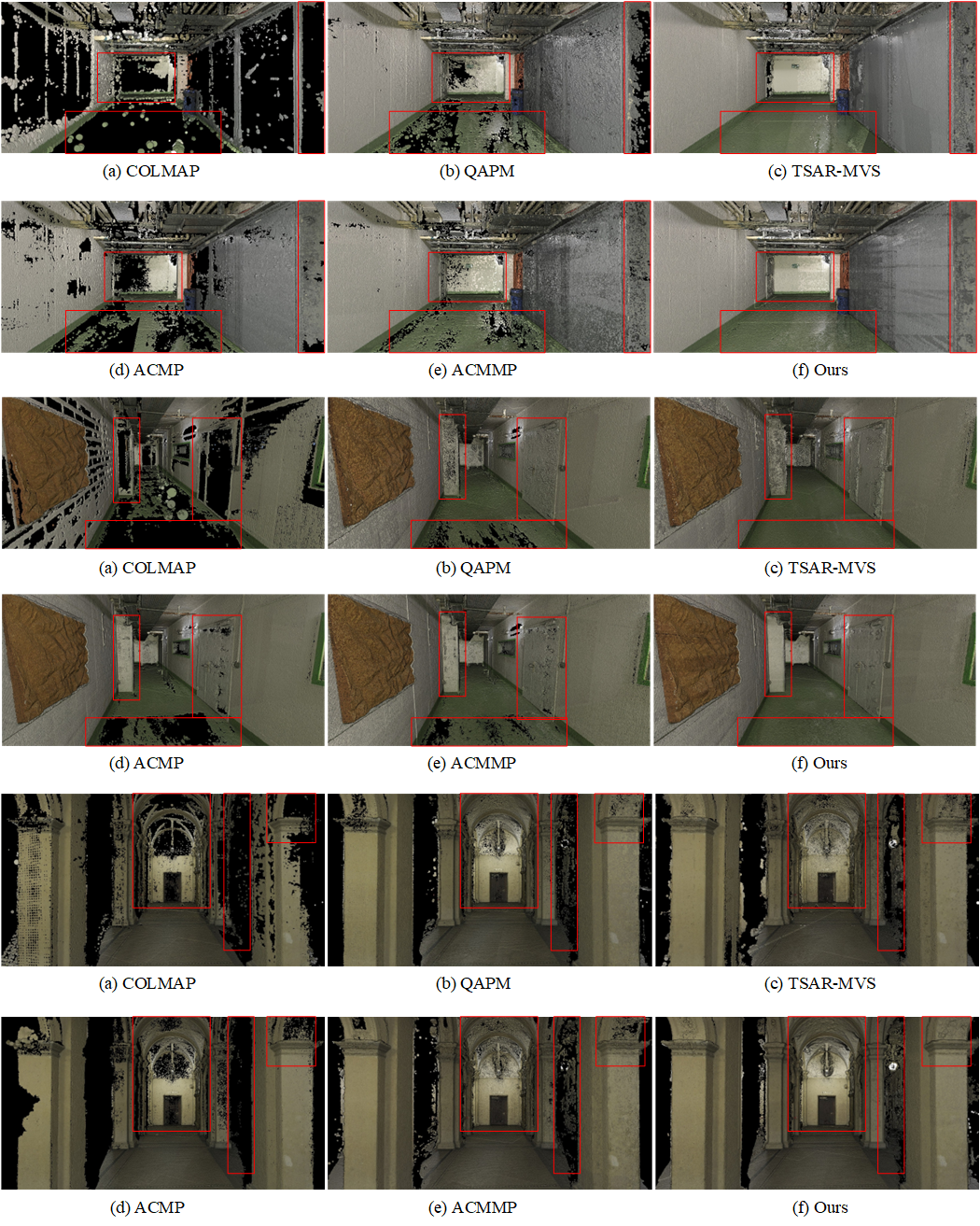 (a) COLMAP
(b) QAPM
(c) TSAR-MVS

(d) ACMP
(e) ACMMP
(f) Ours

(a) COLMAP
(b) QAPM
(c) TSAR-MVS

(d) ACMP
(e) ACMMP
(f) Ours

(a) COLMAP
(b) QAPM
(c) TSAR-MVS

(d) ACMP
(e) ACMMP
(f) Ours