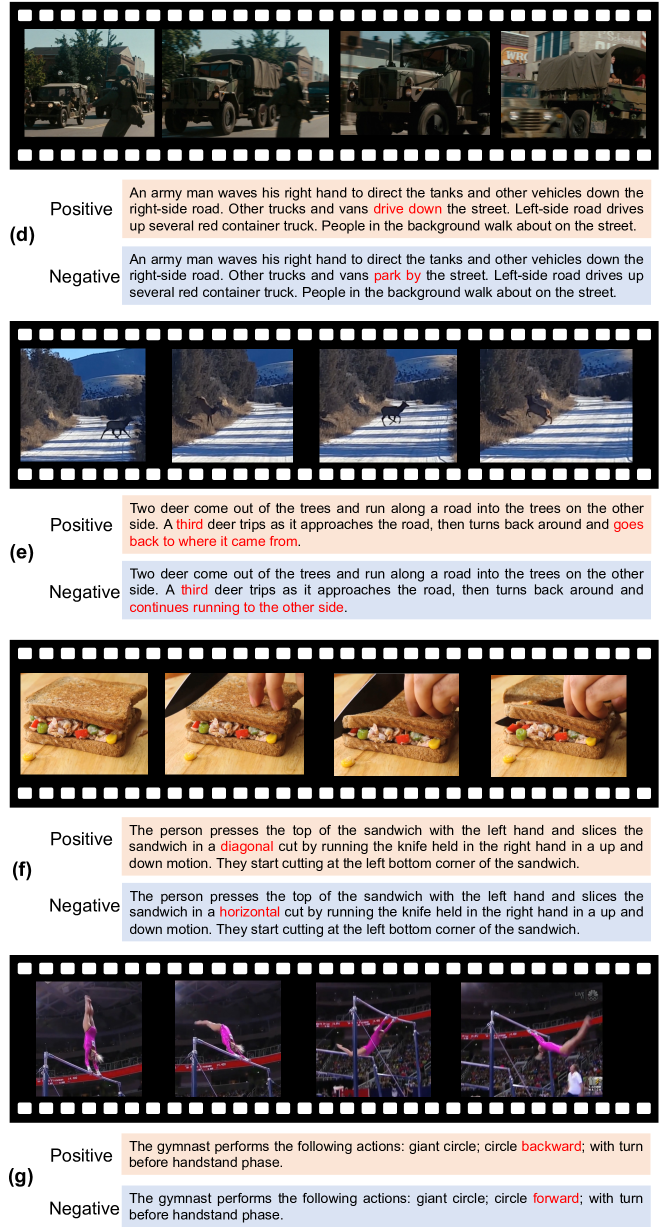 (d)

Positive
An army man waves his right hand to direct the tanks and other vehicles down the right-side road. Other trucks and vans drive down the street. Left-side road drives up several red container truck. People in the background walk about on the street.

Negative
An army man waves his right hand to direct the tanks and other vehicles down the right-side road. Other trucks and vans park by the street. Left-side road drives up several red container truck. People in the background walk about on the street.

(e)

Positive
Two deer come out of the trees and run along a road into the trees on the other side. A third deer trips as it approaches the road, then turns back around and goes back to where it came from.

Negative
Two deer come out of the trees and run along a road into the trees on the other side. A third deer trips as it approaches the road, then turns back around and continues running to the other side.

(f)

Positive
The person presses the top of the sandwich with the left hand and slices the sandwich in a diagonal cut by running the knife held in the right hand in a up and down motion. They start cutting at the left bottom corner of the sandwich.

Negative
The person presses the top of the sandwich with the left hand and slices the sandwich in a horizontal cut by running the knife held in the right hand in a up and down motion. They start cutting at the left bottom corner of the sandwich.

(g)

Positive
The gymnast performs the following actions: giant circle; circle backward; with turn before handstand phase.

Negative
The gymnast performs the following actions: giant circle; circle forward; with turn before handstand phase.