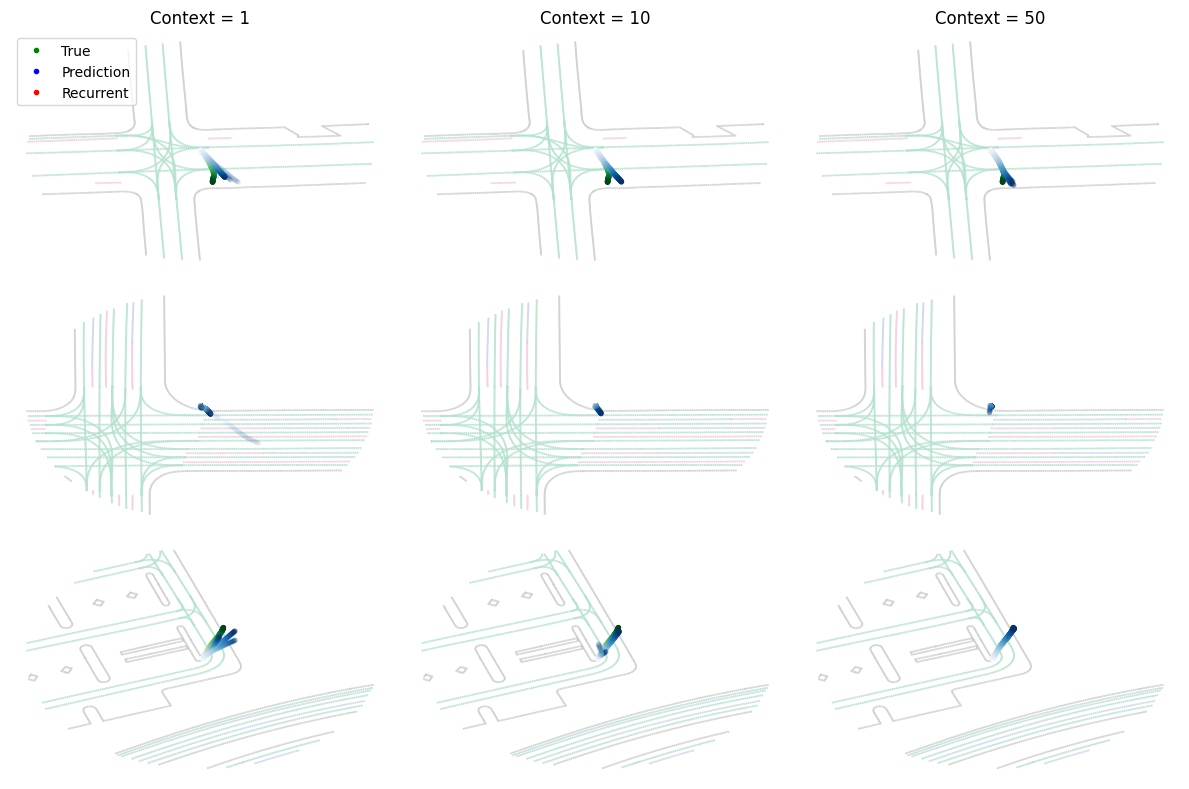 Context = 1

Context = 10

Context = 50

True
Prediction
Recurrent