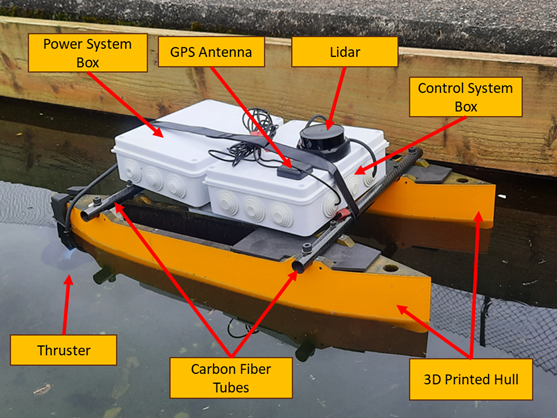 Power System Box

GPS Antenna

Lidar

Control System Box

Thruster

Carbon Fiber Tubes

3D Printed Hull