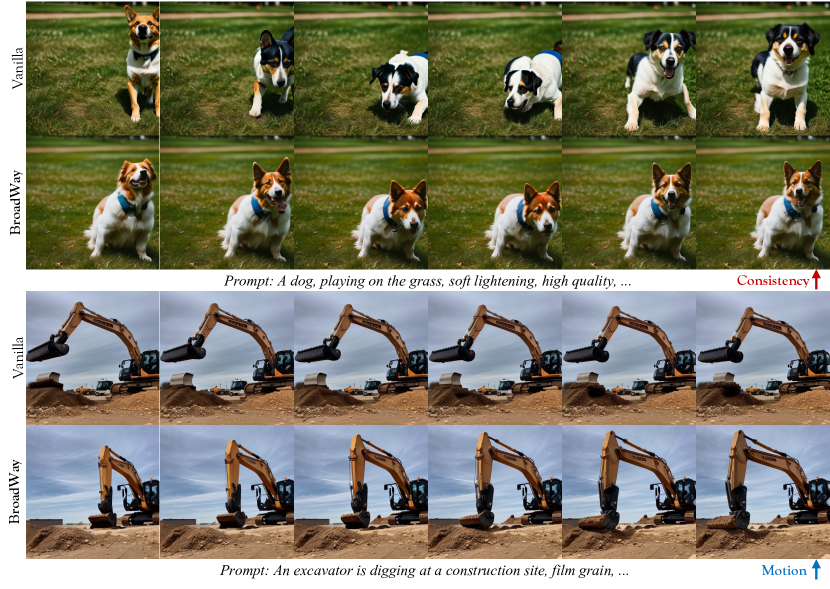 Vanilla

BroadWay

Prompt: A dog, playing on the grass, soft lightening, high quality, ...

Consistency ↑

Vanilla

BroadWay

Prompt: An excavator is digging at a construction site, film grain, ...

Motion ↑