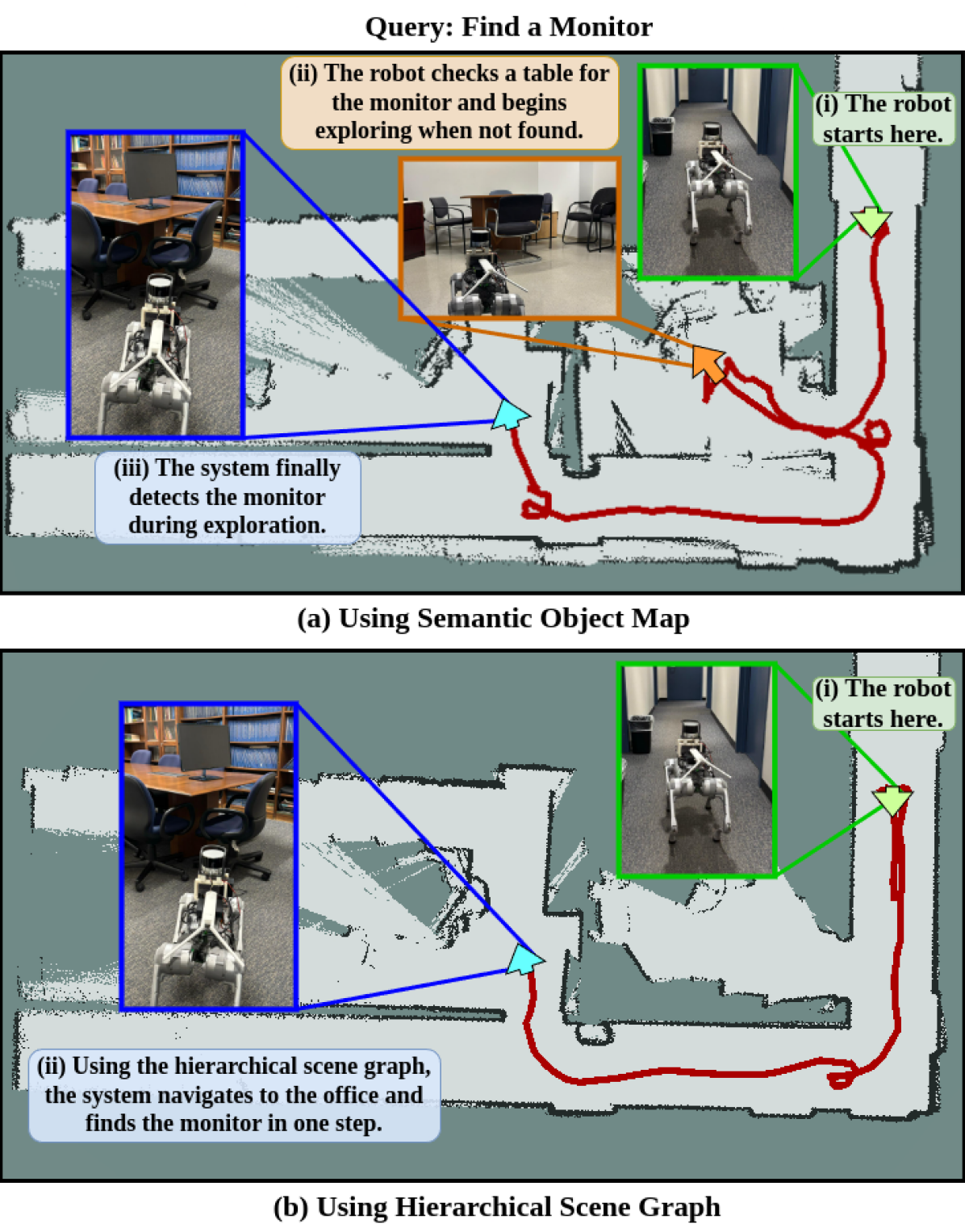 Query: Find a Monitor

(ii) The robot checks a table for the monitor and begins exploring when not found.

(i) The robot starts here.

(iii) The system finally detects the monitor during exploration.

(a) Using Semantic Object Map

(i) The robot starts here.

(ii) Using the hierarchical scene graph, the system navigates to the office and finds the monitor in one step.

(b) Using Hierarchical Scene Graph