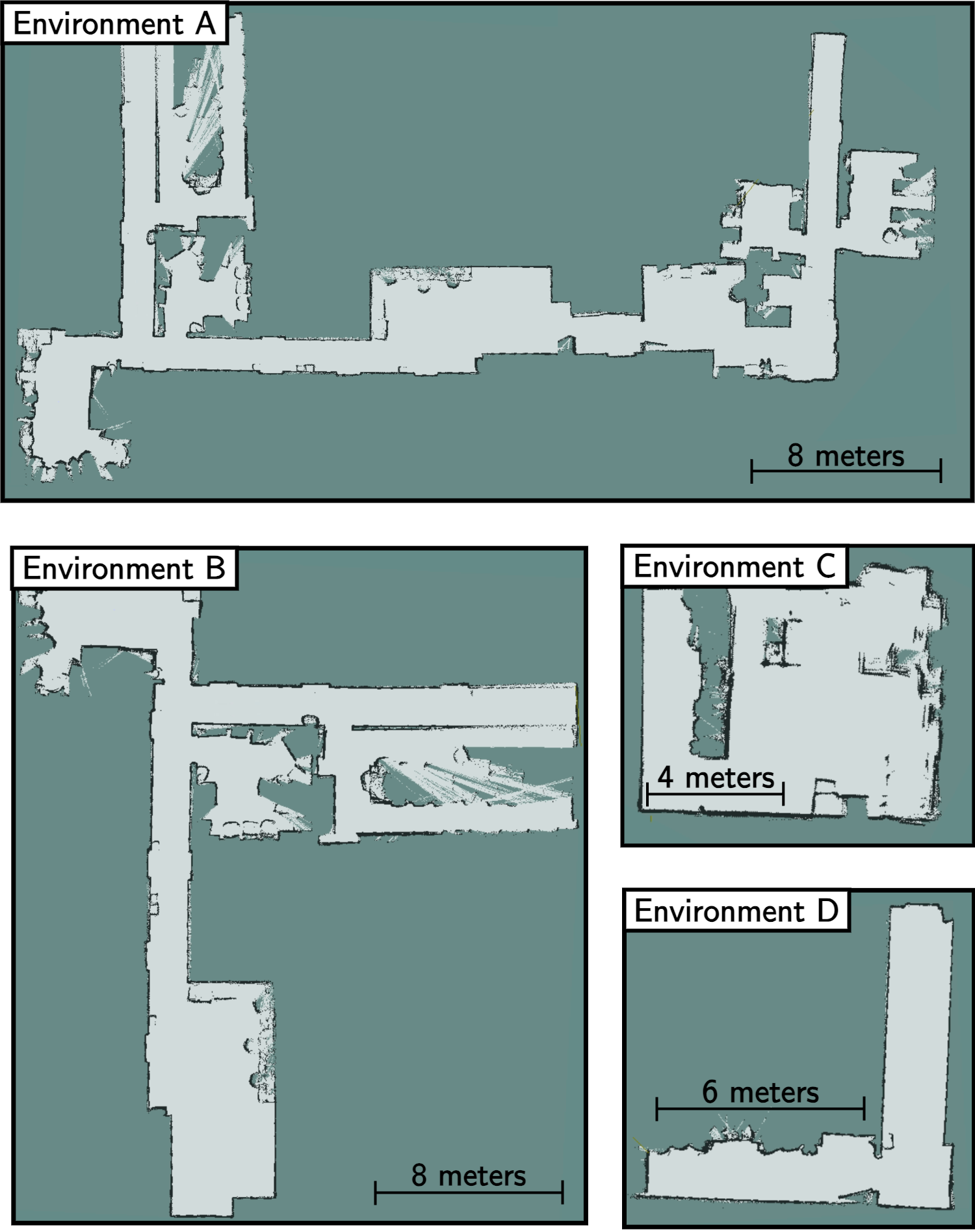 Environment A

8 meters

Environment B

8 meters

Environment C

4 meters

Environment D

6 meters