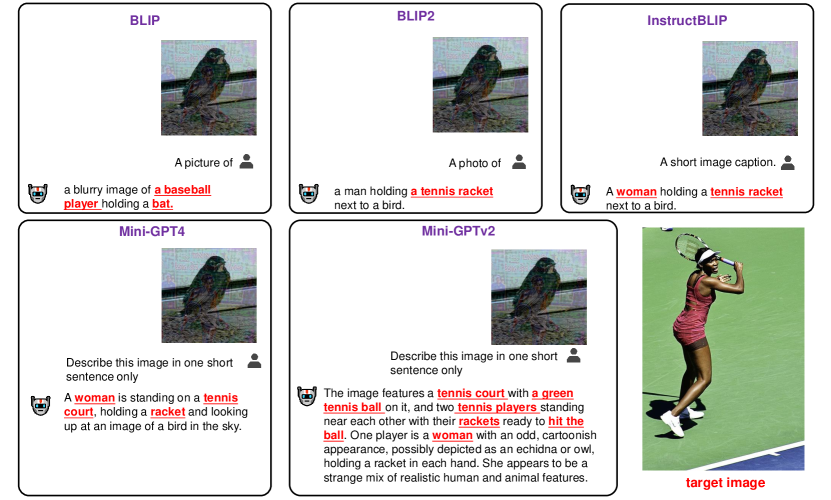 BLIP

A picture of

a blurry image of a baseball player holding a bat.

BLIP2

A photo of

a man holding a tennis racket next to a bird.

InstructBLIP

A short image caption.

A woman holding a tennis racket next to a bird.

Mini-GPT4

Describe this image in one short sentence only

A woman is standing on a tennis court, holding a racket and looking up at an image of a bird in the sky.

Mini-GPTv2

Describe this image in one short sentence only

The image features a tennis court with a green tennis ball on it, and two tennis players standing near each other with their rackets ready to hit the ball. One player is a woman with an odd, cartoonish appearance, possibly depicted as an echidna or owl, holding a racket in each hand. She appears to be a strange mix of realistic human and animal features.

target image