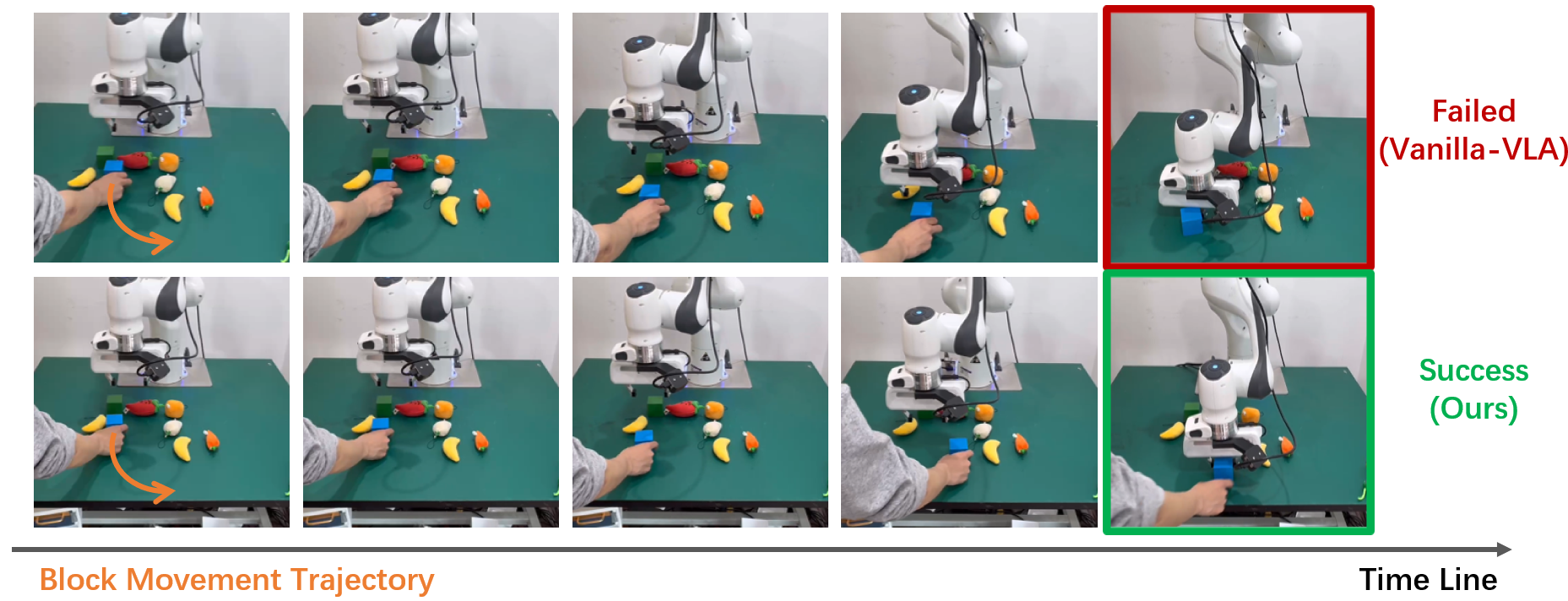 Failed
(Vanilla-VLA)

Success
(Ours)

Block Movement Trajectory

Time Line