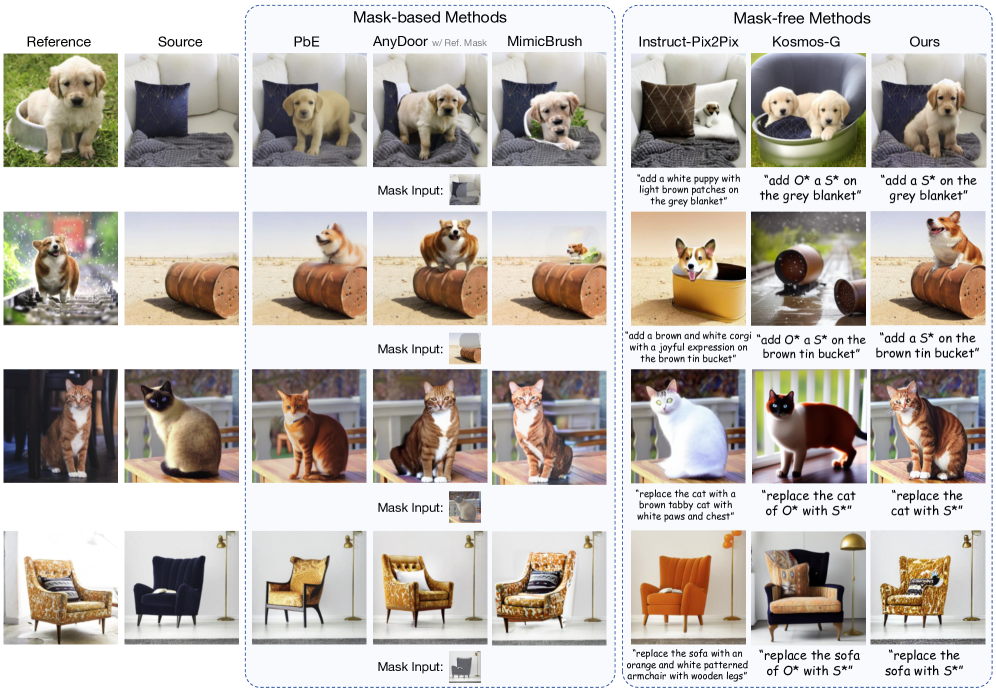 Mask-based Methods

Mask-free Methods

Reference

Source

PbE

AnyDoor w/ Ref. Mask

MimicBrush

Instruct-Pix2Pix

Kosmos-G

Ours

Mask Input:

"add a white puppy with light brown patches on the grey blanket"

"add O* a S* on the grey blanket"

"add a S* on the grey blanket"

Mask Input:

"add a brown and white corgi with a joyful expression on the brown tin bucket"

"add O* a S* on the brown tin bucket"

"add a S* on the brown tin bucket"

Mask Input:

"replace the cat with a brown tabby cat with white paws and chest"

"replace the cat of O* with S*"

"replace the cat with S*"

Mask Input:

"replace the sofa with an orange and white patterned armchair with wooden legs"

"replace the sofa of O* with S*"

"replace the sofa with S*"