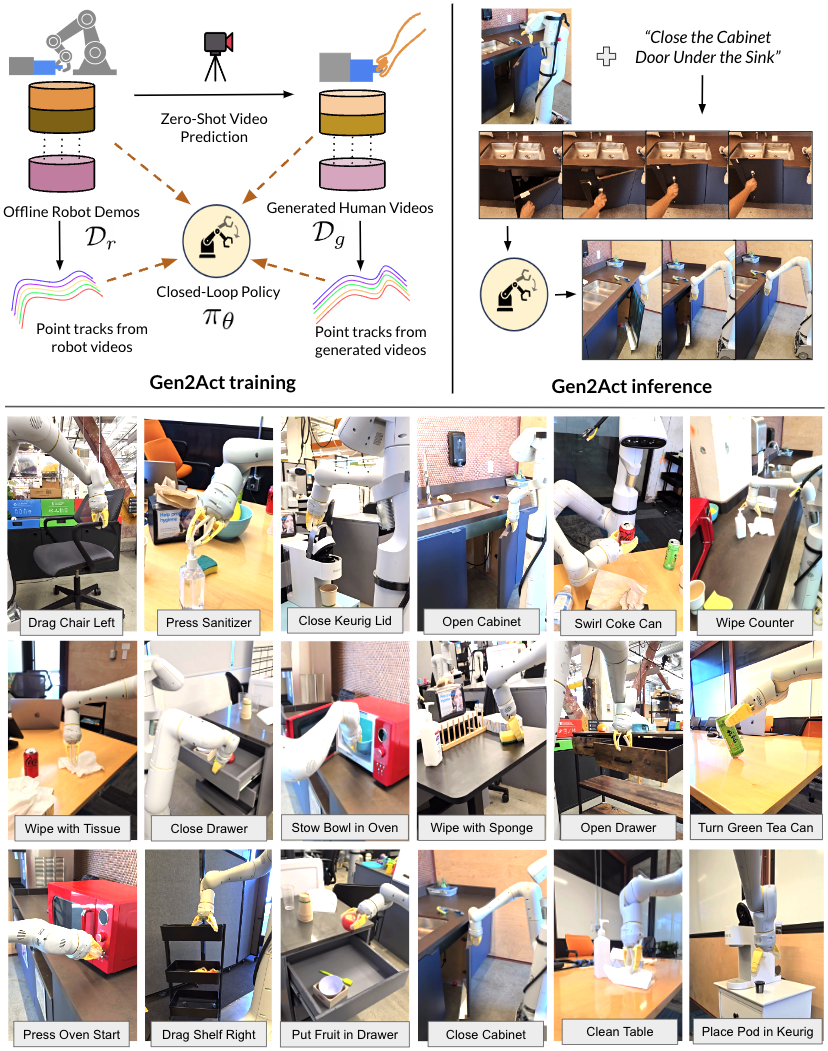 Zero-Shot Video Prediction

Offline Robot Demos
$\mathcal{D}_r$

Generated Human Videos
$\mathcal{D}_g$

Closed-Loop Policy
$\pi_\theta$

Point tracks from robot videos

Point tracks from generated videos

Gen2Act training

"Close the Cabinet Door Under the Sink"

Gen2Act inference

Drag Chair Left

Press Sanitizer

Close Keurig Lid

Open Cabinet

Swirl Coke Can

Wipe Counter

Wipe with Tissue

Close Drawer

Stow Bowl in Oven

Wipe with Sponge

Open Drawer

Turn Green Tea Can

Press Oven Start

Drag Shelf Right

Put Fruit in Drawer

Close Cabinet

Clean Table

Place Pod in Keurig