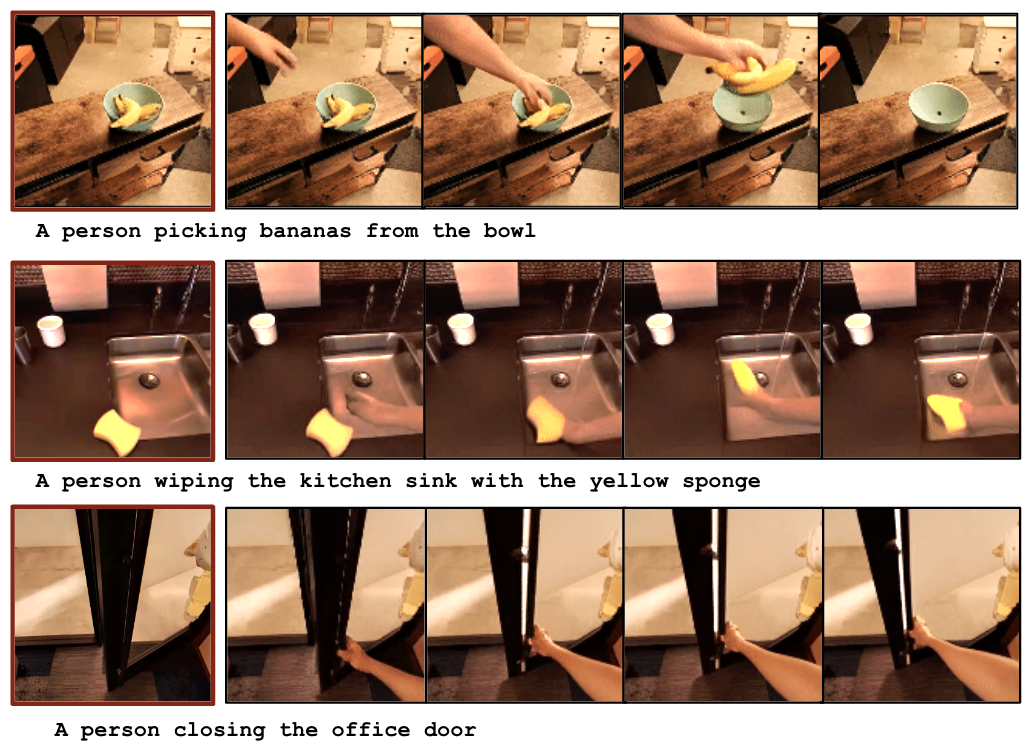 A person picking bananas from the bowl

A person wiping the kitchen sink with the yellow sponge

A person closing the office door