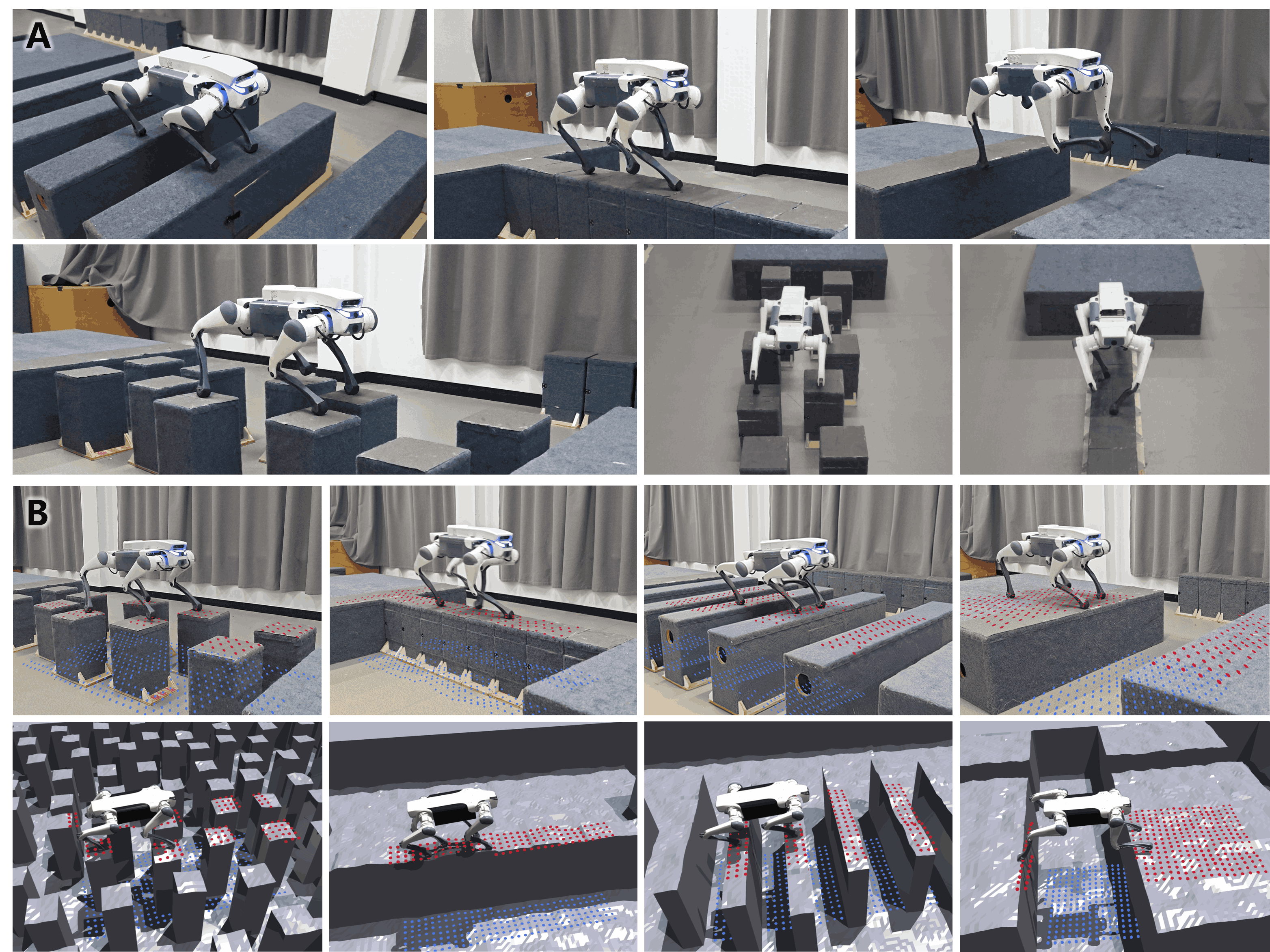 A

B