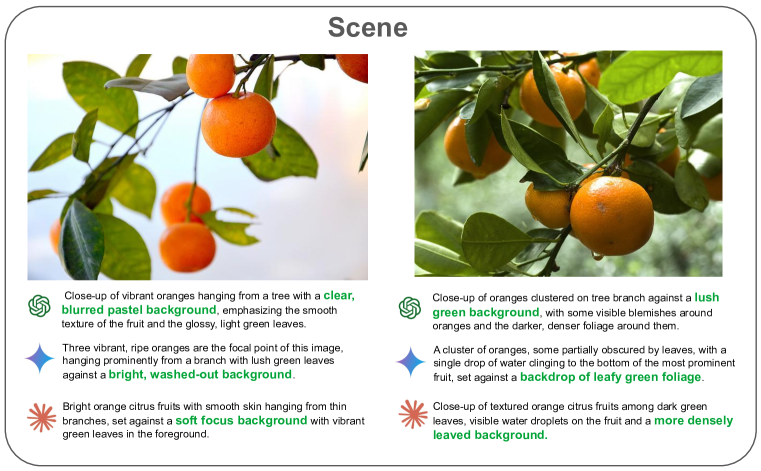 Scene

Close-up of vibrant oranges hanging from a tree with a clear, blurred pastel background, emphasizing the smooth texture of the fruit and the glossy, light green leaves.

Three vibrant, ripe oranges are the focal point of this image, hanging prominently from a branch with lush green leaves against a bright, washed-out background.

Bright orange citrus fruits with smooth skin hanging from thin branches, set against a soft focus background with vibrant green leaves in the foreground.

Close-up of oranges clustered on tree branch against a lush green background, with some visible blemishes around oranges and the darker, denser foliage around them.

A cluster of oranges, some partially obscured by leaves, with a single drop of water clinging to the bottom of the most prominent fruit, set against a backdrop of leafy green foliage.

Close-up of textured orange citrus fruits among dark green leaves, visible water droplets on the fruit and a more densely leaved background.