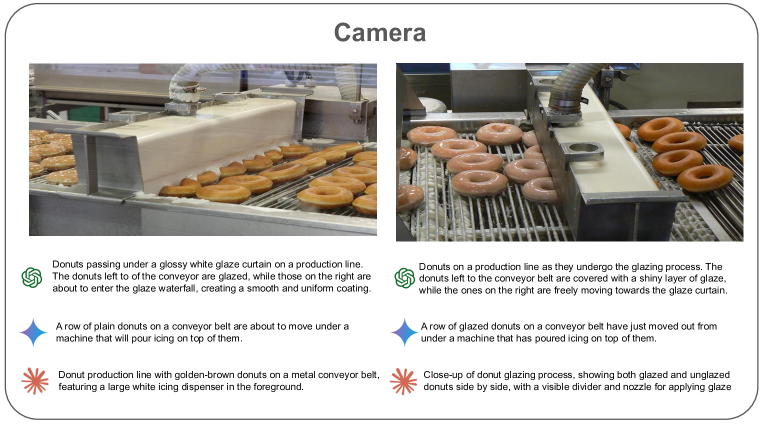 Camera

Donuts passing under a glossy white glaze curtain on a production line. The donuts left to of the conveyor are glazed, while those on the right are about to enter the glaze waterfall, creating a smooth and uniform coating.

A row of plain donuts on a conveyor belt are about to move under a machine that will pour icing on top of them.

Donut production line with golden-brown donuts on a metal conveyor belt, featuring a large white icing dispenser in the foreground.

Donuts on a production line as they undergo the glazing process. The donuts left to the conveyor belt are covered with a shiny layer of glaze, while the ones on the right are freely moving towards the glaze curtain.

A row of glazed donuts on a conveyor belt have just moved out from under a machine that has poured icing on top of them.

Close-up of donut glazing process, showing both glazed and unglazed donuts side by side, with a visible divider and nozzle for applying glaze