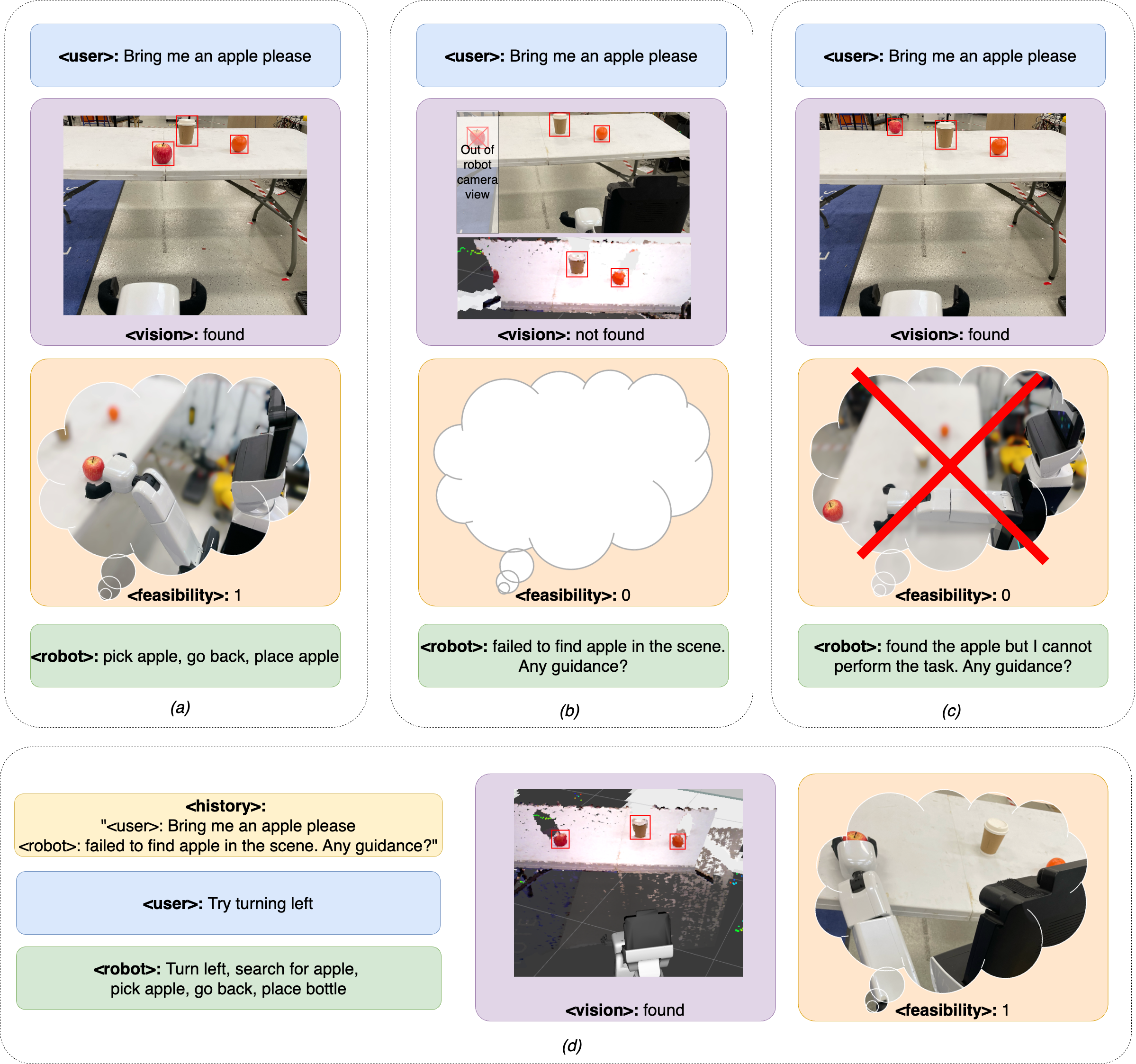 <user>: Bring me an apple please

<vision>: found

<feasibility>: 1

<robot>: pick apple, go back, place apple

(a)

<user>: Bring me an apple please

Out of robot camera view

<vision>: not found

<feasibility>: 0

<robot>: failed to find apple in the scene. Any guidance?

(b)

<user>: Bring me an apple please

<vision>: found

<feasibility>: 0

<robot>: found the apple but I cannot perform the task. Any guidance?

(c)

<history>:
"<user>: Bring me an apple please
<robot>: failed to find apple in the scene. Any guidance?"

<user>: Try turning left

<robot>: Turn left, search for apple, pick apple, go back, place bottle

<vision>: found

<feasibility>: 1

(d)