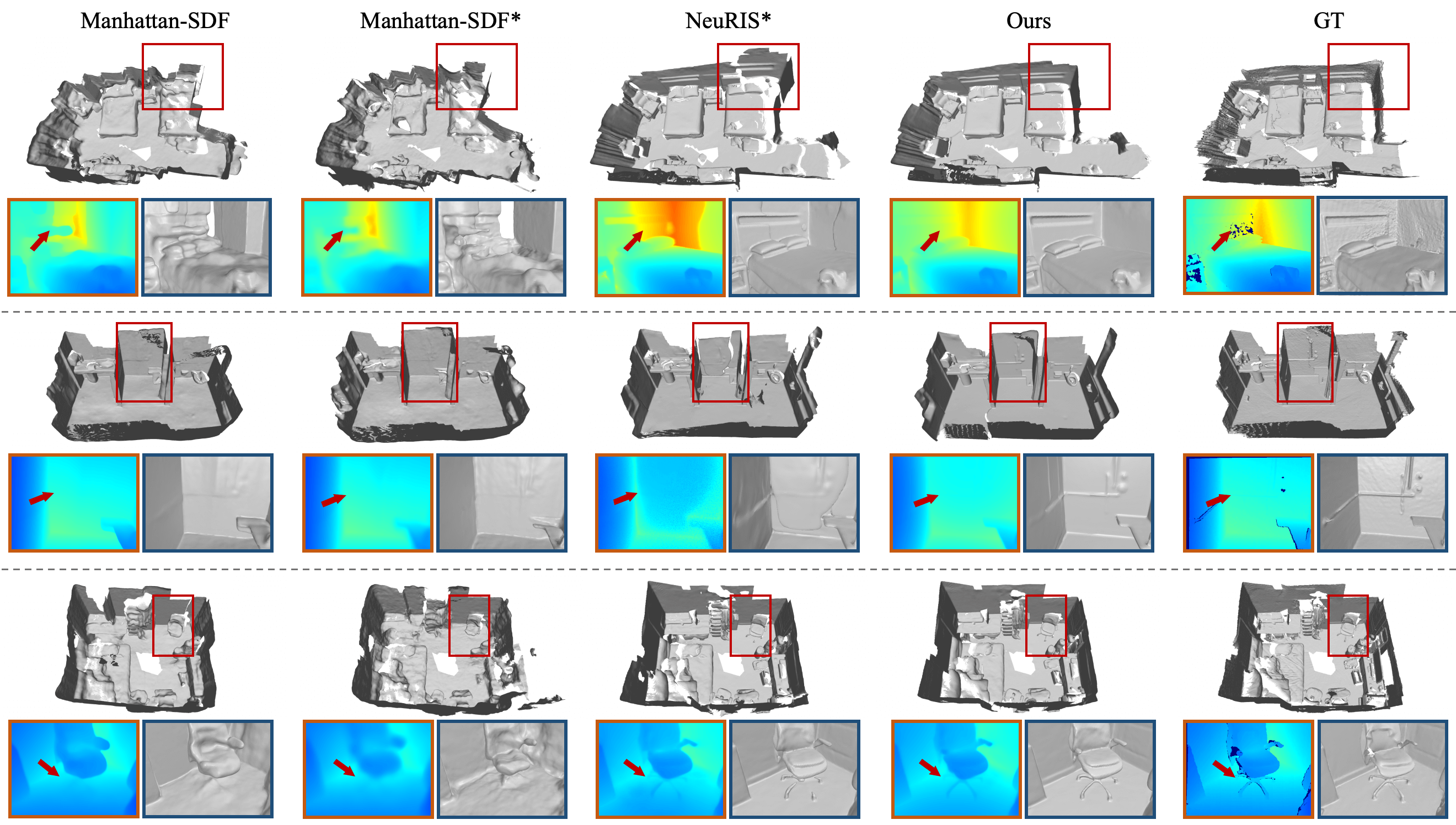 Manhattan-SDF Manhattan-SDF* NeuRIS* Ours GT