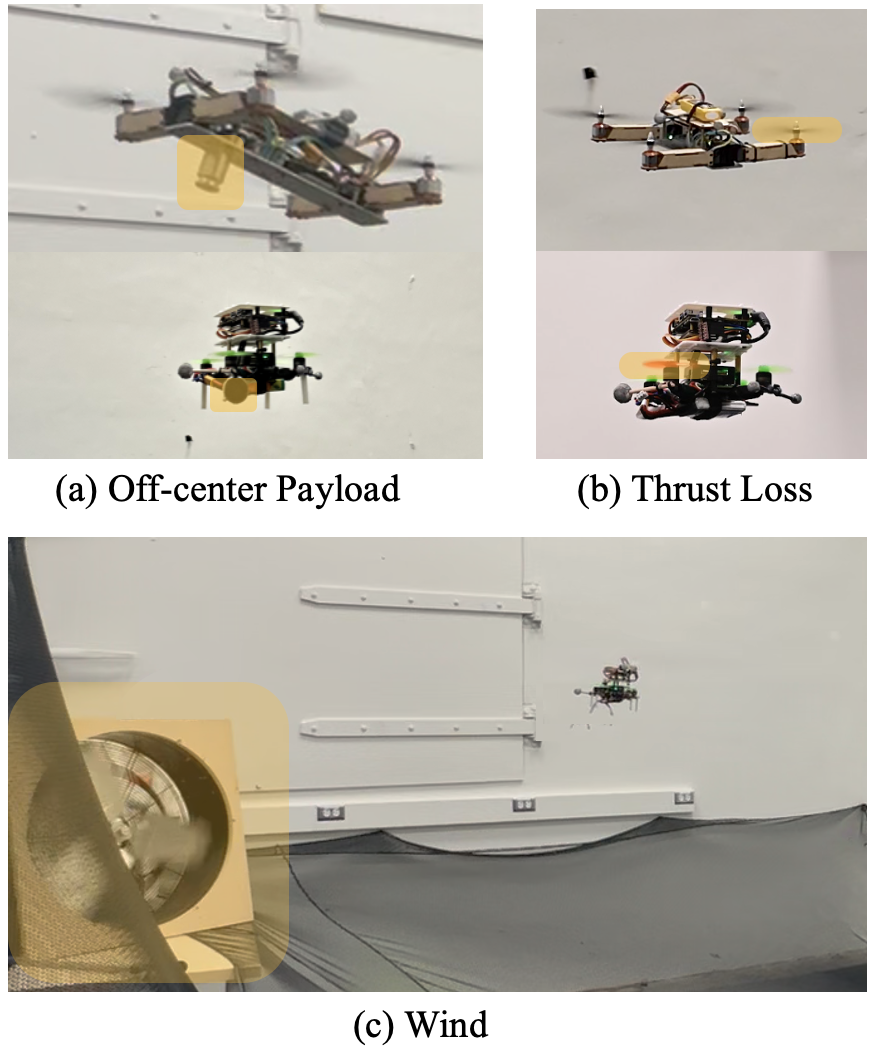 (a) Off-center Payload

(b) Thrust Loss

(c) Wind