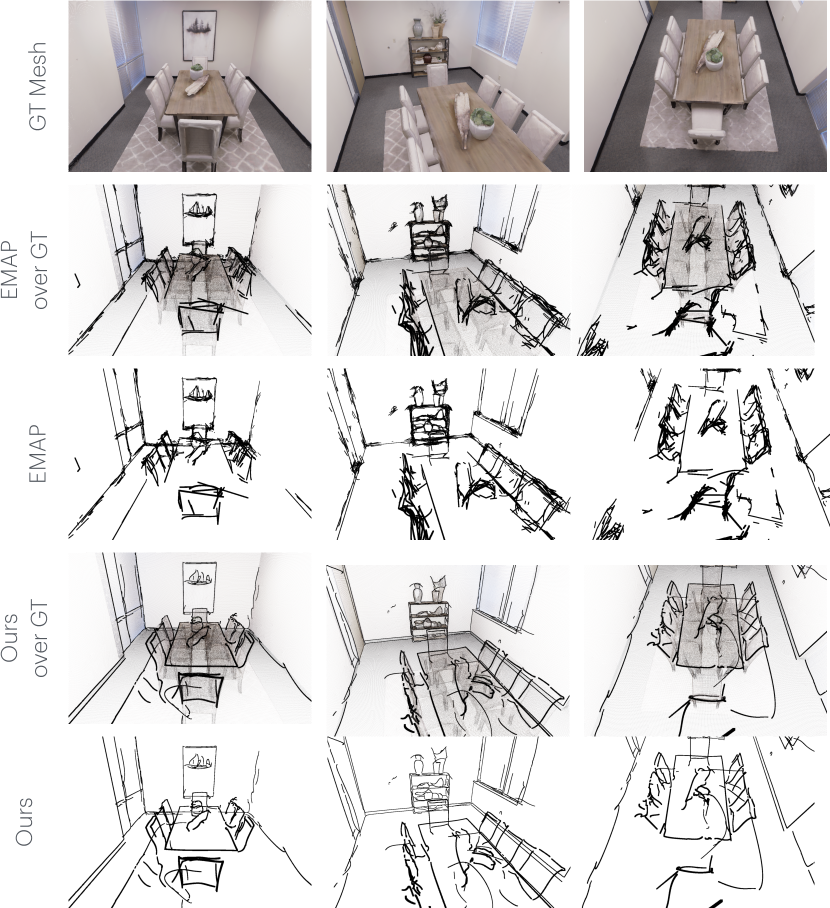 GT Mesh

EMAP over GT

EMAP

Ours over GT

Ours