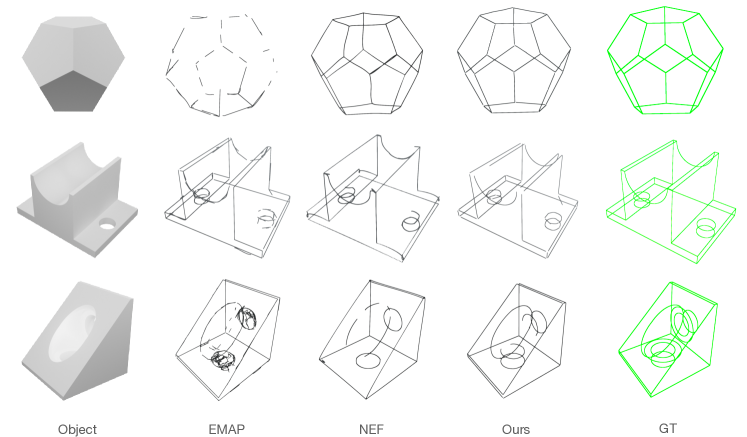 Object EMAP NEF Ours GT