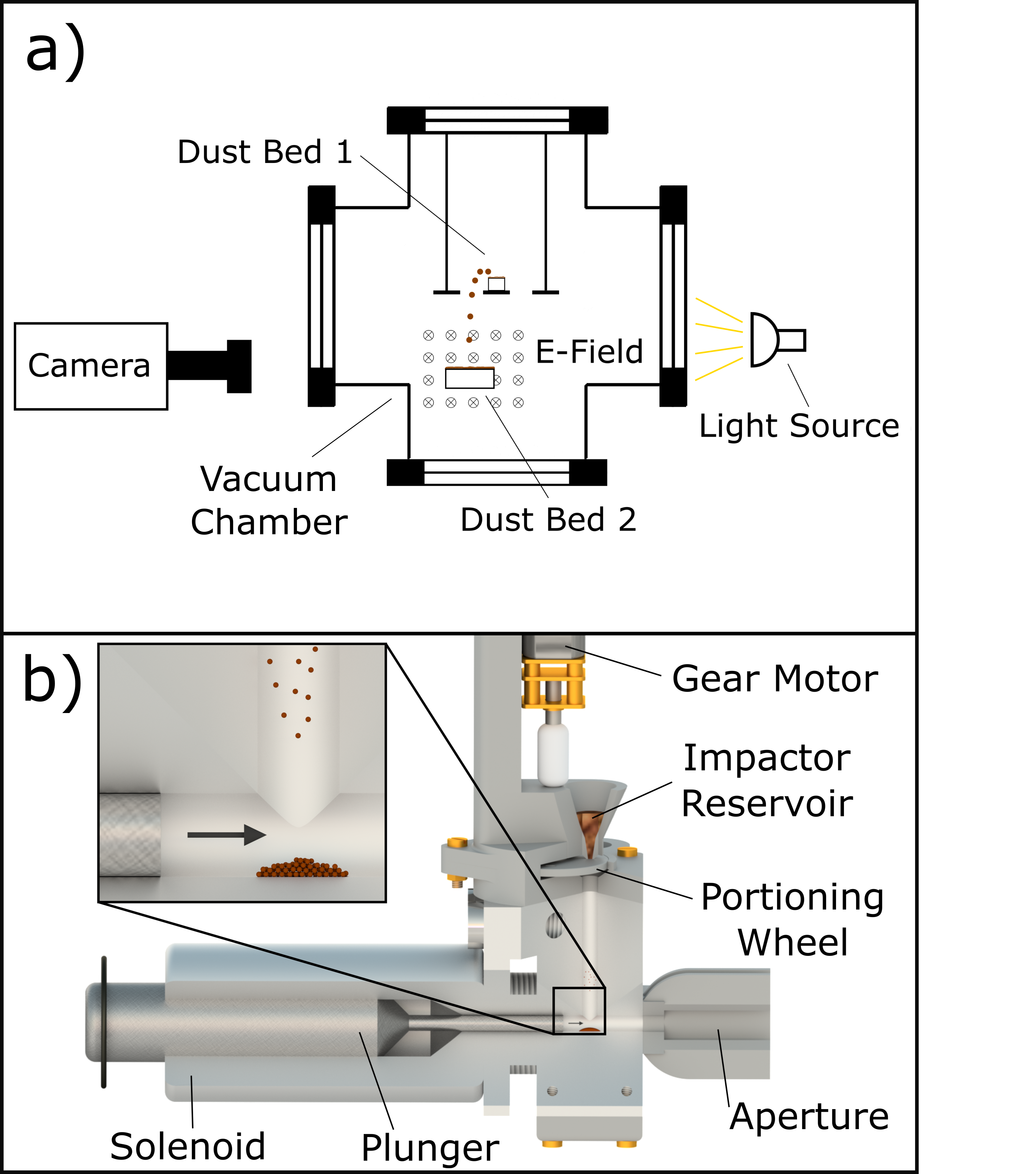 a)

Dust Bed 1

Camera

E-Field

Light Source

Vacuum Chamber

Dust Bed 2

b)

Gear Motor

Impactor Reservoir

Portioning Wheel

Aperture

Solenoid

Plunger