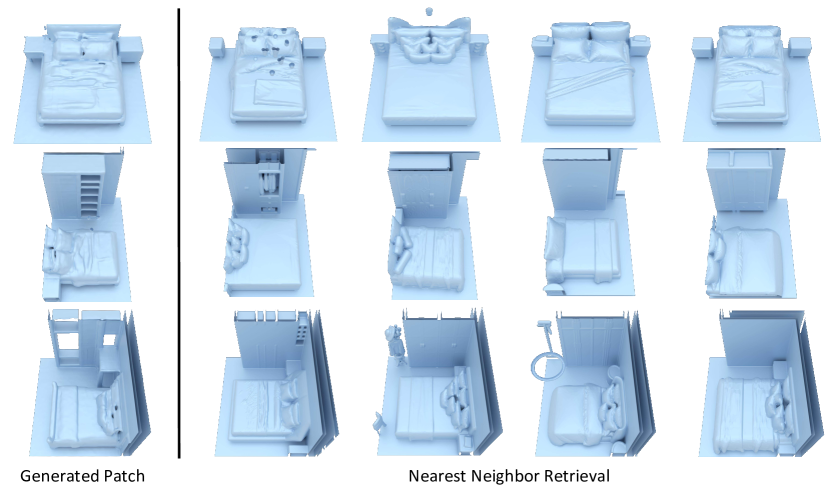 Generated Patch

Nearest Neighbor Retrieval