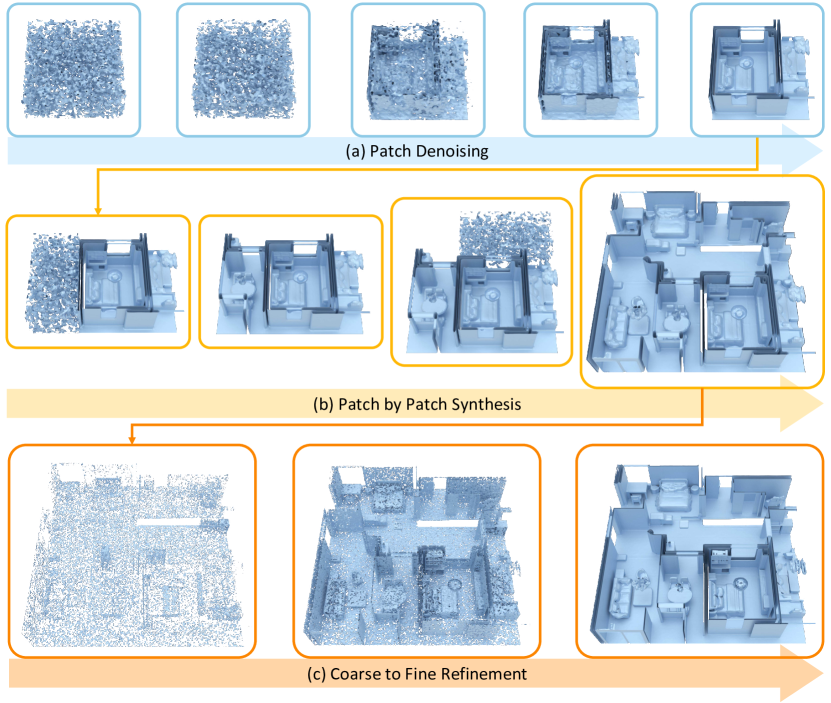 (a) Patch Denoising

(b) Patch by Patch Synthesis

(c) Coarse to Fine Refinement