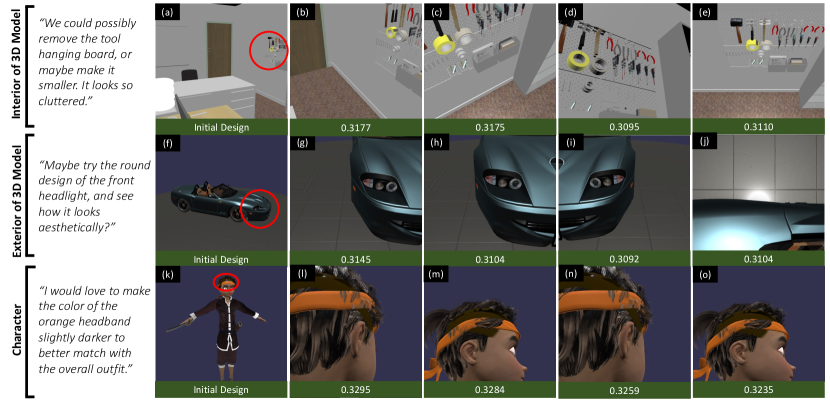 Interior of 3D Model

"We could possibly remove the tool hanging board, or maybe make it smaller. It looks so cluttered."

(a) Initial Design
(b) 0.3177
(c) 0.3175
(d) 0.3095
(e) 0.3110

Exterior of 3D Model

"Maybe try the round design of the front headlight, and see how it looks aesthetically?"

(f) Initial Design
(g) 0.3145
(h) 0.3104
(i) 0.3092
(j) 0.3104

Character

"I would love to make the color of the orange headband slightly darker to better match with the overall outfit."

(k) Initial Design
(l) 0.3295
(m) 0.3284
(n) 0.3259
(o) 0.3235