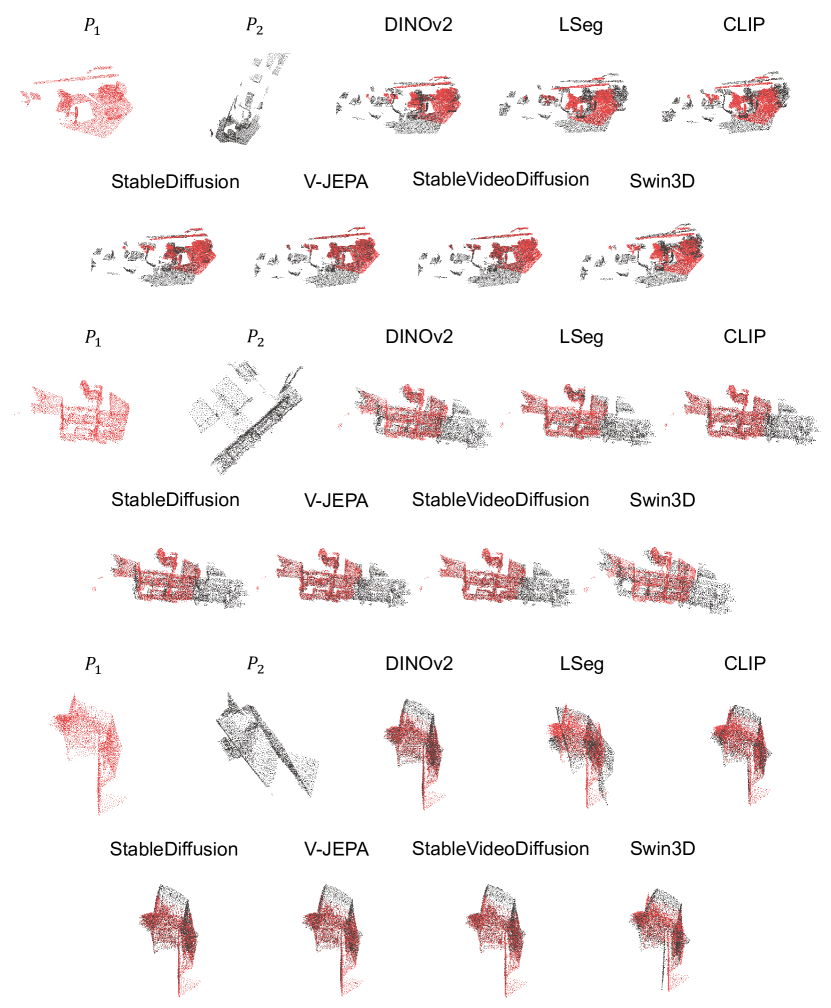 $P_1$ $P_2$ DINOv2 LSeg CLIP

StableDiffusion V-JEPA StableVideoDiffusion Swin3D

$P_1$ $P_2$ DINOv2 LSeg CLIP

StableDiffusion V-JEPA StableVideoDiffusion Swin3D

$P_1$ $P_2$ DINOv2 LSeg CLIP

StableDiffusion V-JEPA StableVideoDiffusion Swin3D