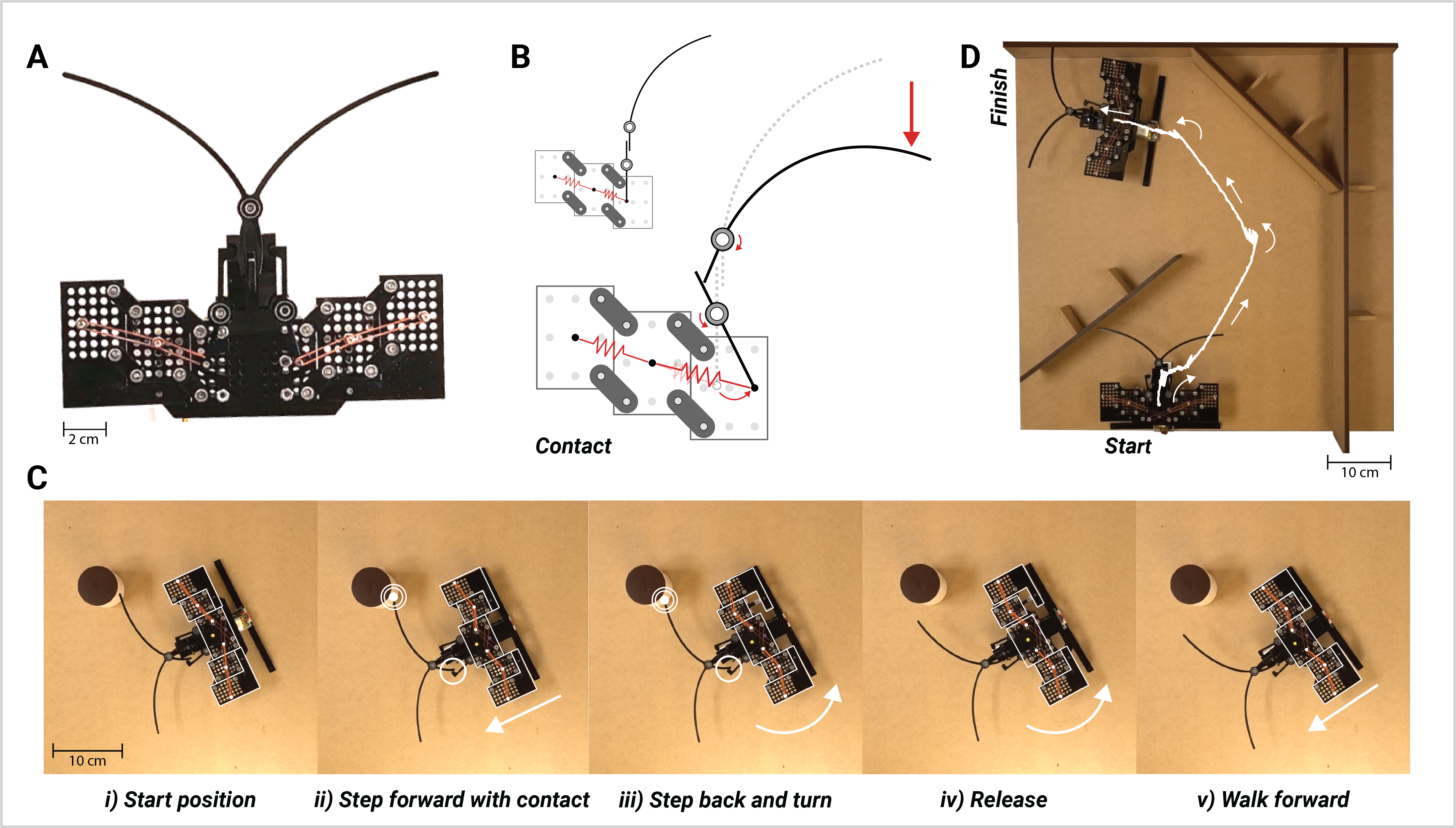 A

2 cm

B

Contact

D

Finish

Start

10 cm

C

10 cm

i) Start position

ii) Step forward with contact

iii) Step back and turn

iv) Release

v) Walk forward