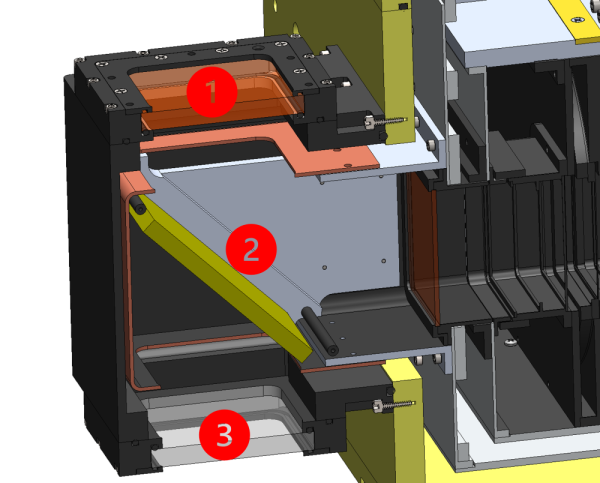 1

2

3