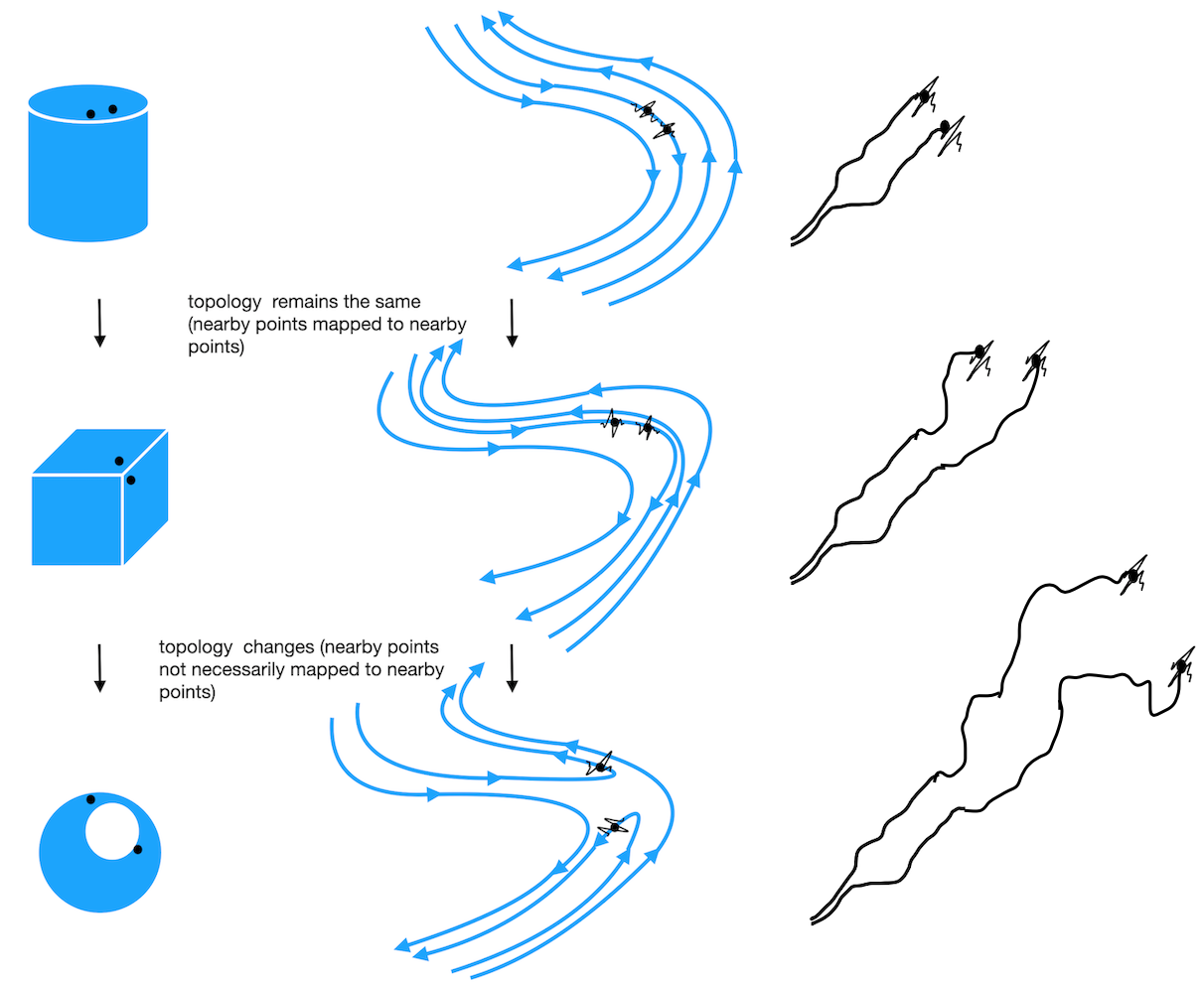 topology remains the same (nearby points mapped to nearby points)

topology changes (nearby points not necessarily mapped to nearby points)