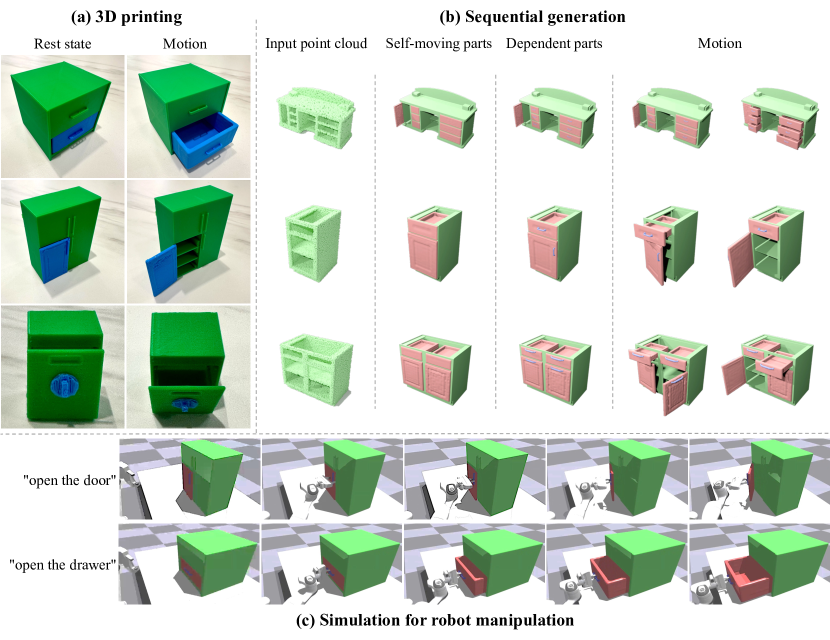 (a) 3D printing

Rest state

Motion

(b) Sequential generation

Input point cloud

Self-moving parts

Dependent parts

Motion

"open the door"

"open the drawer"

(c) Simulation for robot manipulation