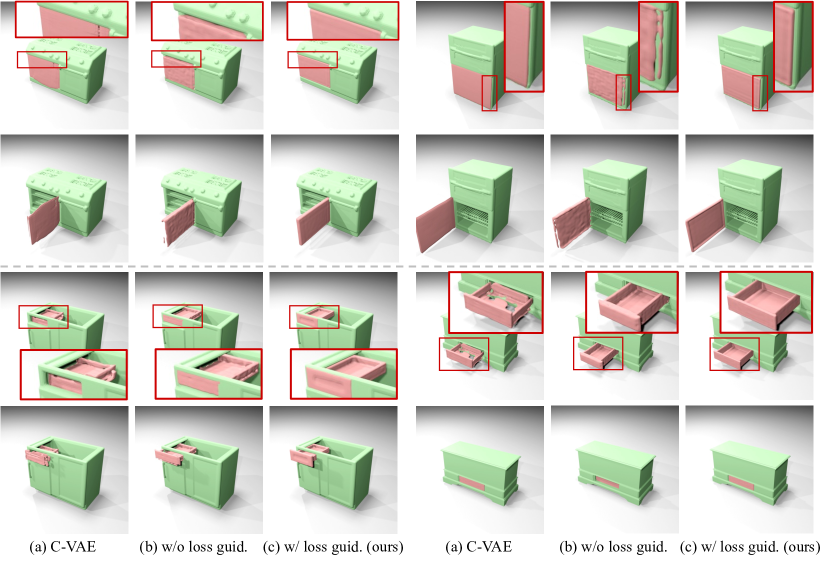 (a) C-VAE (b) w/o loss guid. (c) w/ loss guid. (ours) (a) C-VAE (b) w/o loss guid. (c) w/ loss guid. (ours)