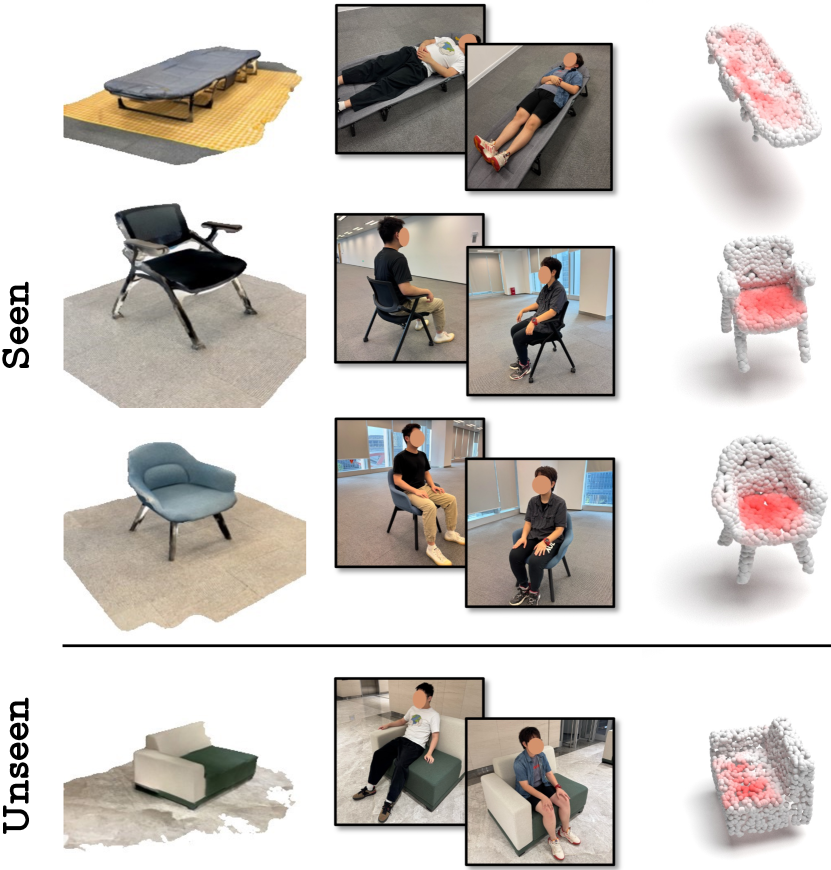 Seen

Unseen