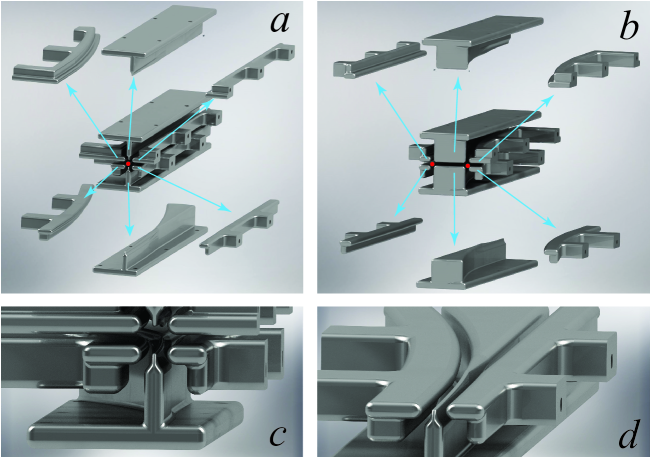 a

b

c

d