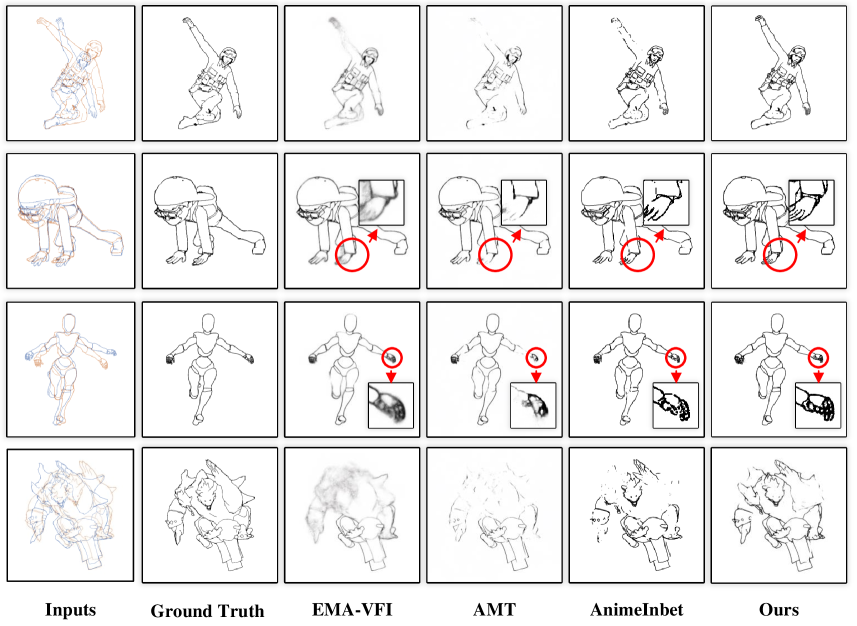 Inputs Ground Truth EMA-VFI AMT AnimeInbet Ours