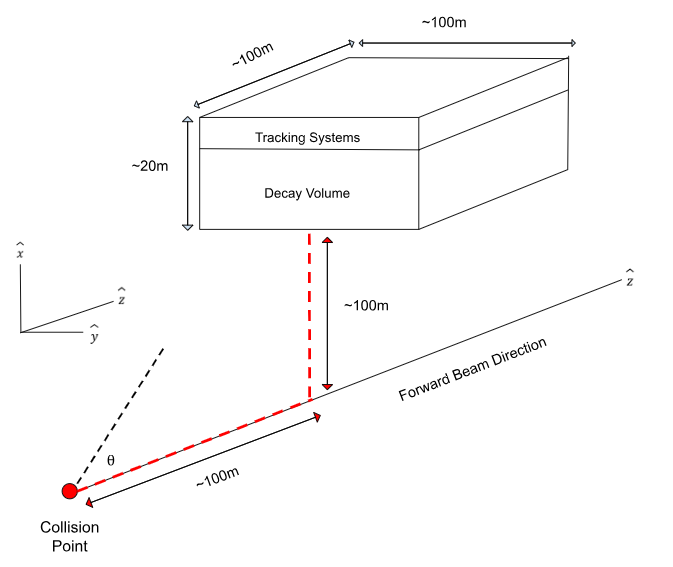 ~100m

~100m

Tracking Systems

~20m

Decay Volume

$\hat{x}$

$\hat{z}$

$\hat{y}$

~100m

$\hat{z}$

Forward Beam Direction

θ

~100m

Collision Point