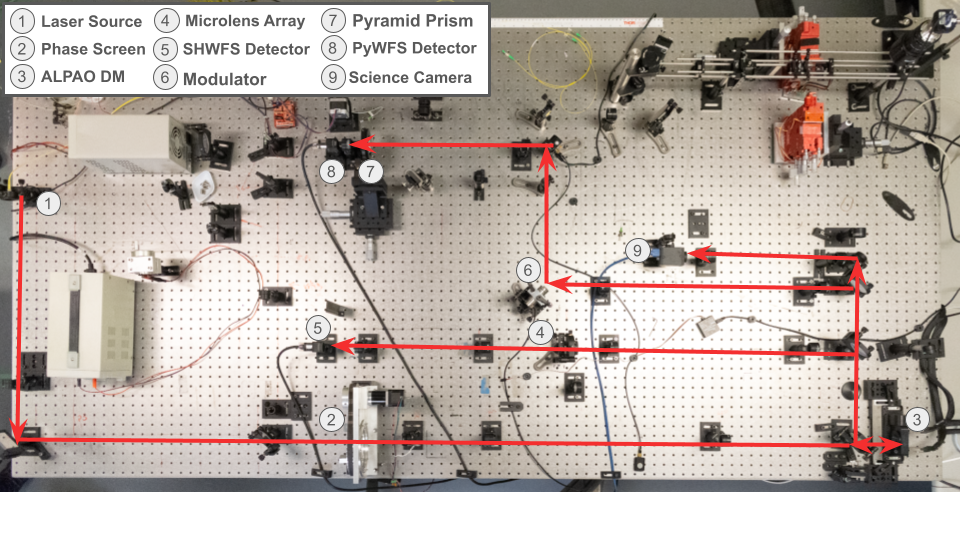 1 Laser Source
2 Phase Screen
3 ALPAO DM
4 Microlens Array
5 SHWFS Detector
6 Modulator
7 Pyramid Prism
8 PyWFS Detector
9 Science Camera

8 7
1
9
6
5
4
2
3