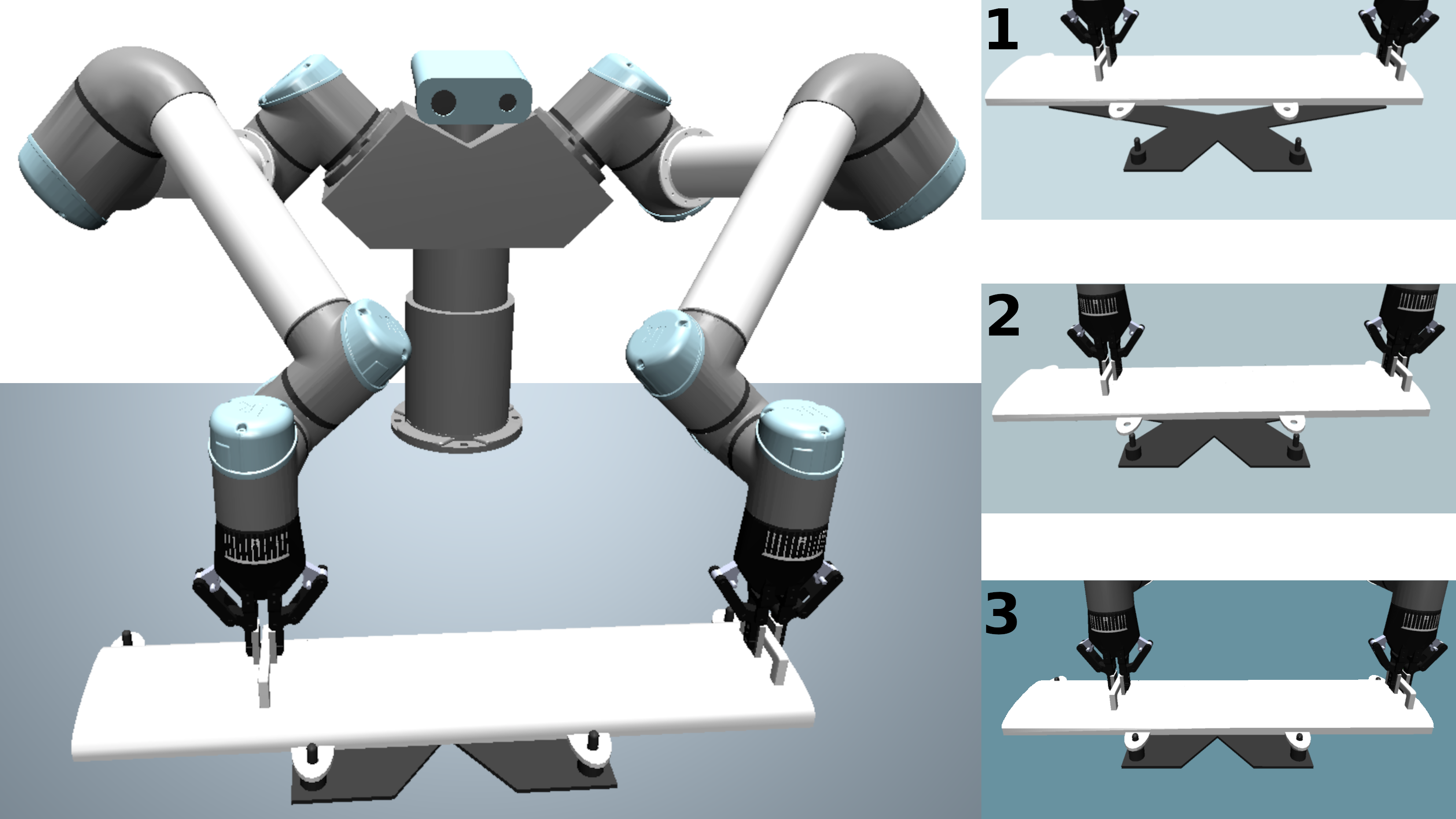 1

2

3