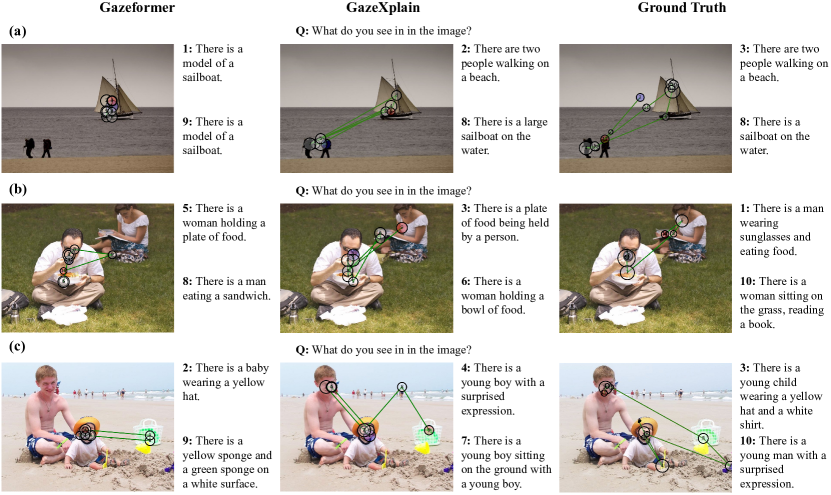 Gazeformer

GazeXplain

Ground Truth

(a)

Q: What do you see in in the image?

1: There is a model of a sailboat.

9: There is a model of a sailboat.

2: There are two people walking on a beach.

8: There is a large sailboat on the water.

3: There are two people walking on a beach.

8: There is a sailboat on the water.

(b)

Q: What do you see in in the image?

5: There is a woman holding a plate of food.

8: There is a man eating a sandwich.

3: There is a plate of food being held by a person.

6: There is a woman holding a bowl of food.

1: There is a man wearing sunglasses and eating food.

10: There is a woman sitting on the grass, reading a book.

(c)

Q: What do you see in in the image?

2: There is a baby wearing a yellow hat.

9: There is a yellow sponge and a green sponge on a white surface.

4: There is a young boy with a surprised expression.

7: There is a young boy sitting on the ground with a young boy.

3: There is a young child wearing a yellow hat and a white shirt.

10: There is a young man with a surprised expression.