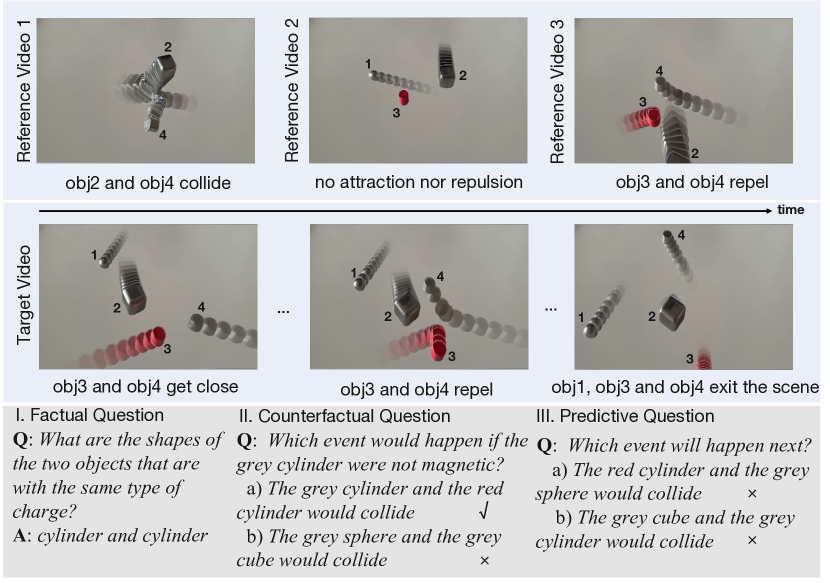 Reference Video 1

2

4

obj2 and obj4 collide

Reference Video 2

1

2

3

no attraction nor repulsion

Reference Video 3

4

3

2

obj3 and obj4 repel

time

Target Video

1

2

4

3

obj3 and obj4 get close

...

1

4

2

3

obj3 and obj4 repel

...

4

1

2

3

obj1, obj3 and obj4 exit the scene

I. Factual Question

**Q**: *What are the shapes of the two objects that are with the same type of charge?*

**A**: *cylinder and cylinder*

II. Counterfactual Question

**Q**: *Which event would happen if the grey cylinder were not magnetic?*

a) *The grey cylinder and the red cylinder would collide* √

b) *The grey sphere and the grey cube would collide* ×

III. Predictive Question

**Q**: *Which event will happen next?*

a) *The red cylinder and the grey sphere would collide* ×

b) *The grey cube and the grey cylinder would collide* ×