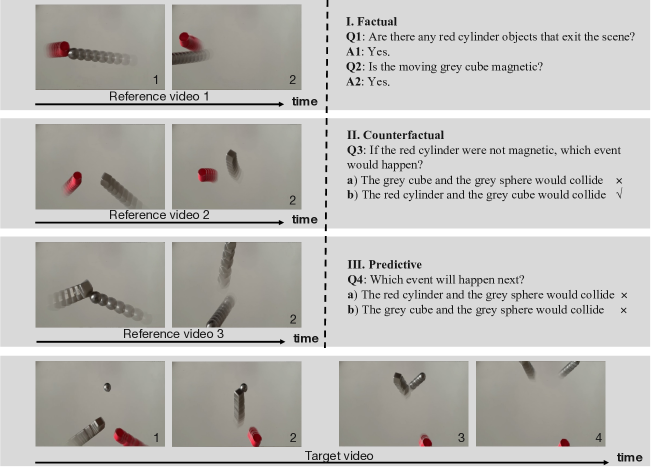 1

2

Reference video 1

time

I. Factual
Q1: Are there any red cylinder objects that exit the scene?
A1: Yes.
Q2: Is the moving grey cube magnetic?
A2: Yes.

2

Reference video 2

time

II. Counterfactual
Q3: If the red cylinder were not magnetic, which event would happen?
a) The grey cube and the grey sphere would collide ×
b) The red cylinder and the grey cube would collide √

2

Reference video 3

time

III. Predictive
Q4: Which event will happen next?
a) The red cylinder and the grey sphere would collide ×
b) The grey cube and the grey sphere would collide ×

1

2

3

4

Target video

time