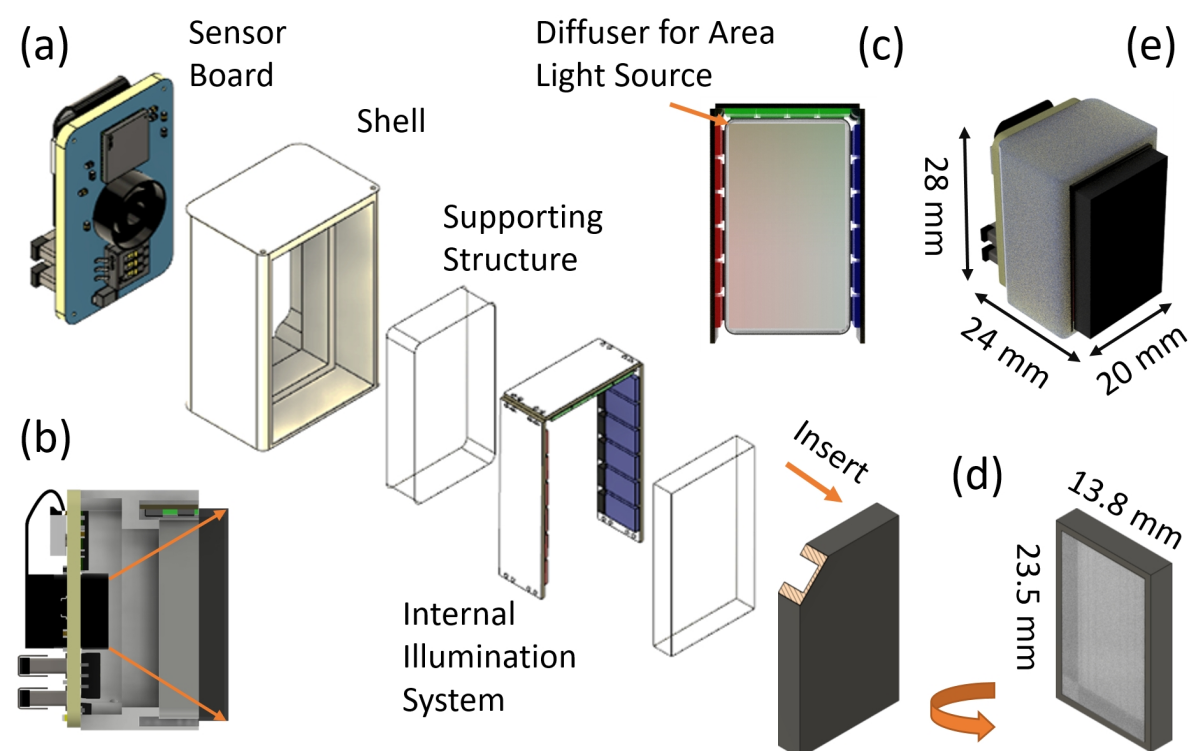 (a)

Sensor Board

Shell

Supporting Structure

Diffuser for Area Light Source

(c)

(e)

28 mm

24 mm

20 mm

(b)

Internal Illumination System

Insert

(d)

13.8 mm

23.5 mm