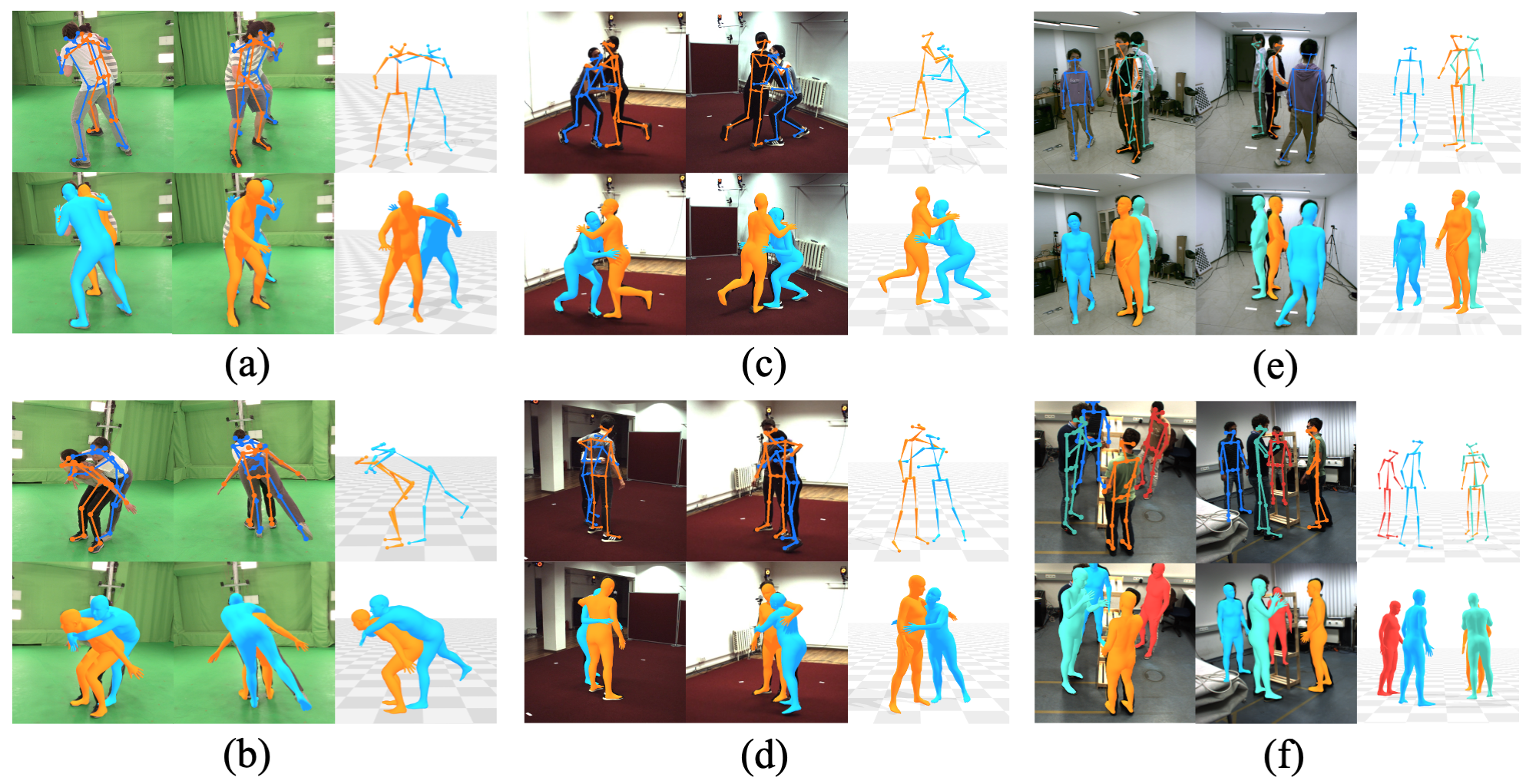 (a)

(c)

(e)

(b)

(d)

(f)