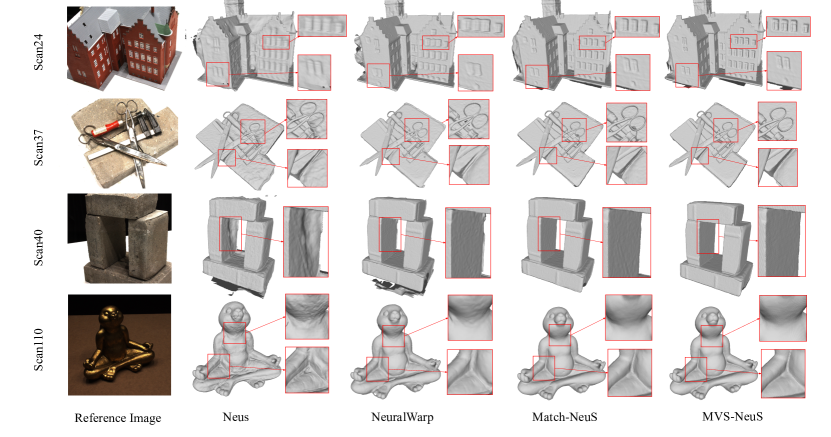 Scan24

Scan37

Scan40

Scan110

Reference Image

Neus

NeuralWarp

Match-NeuS

MVS-NeuS