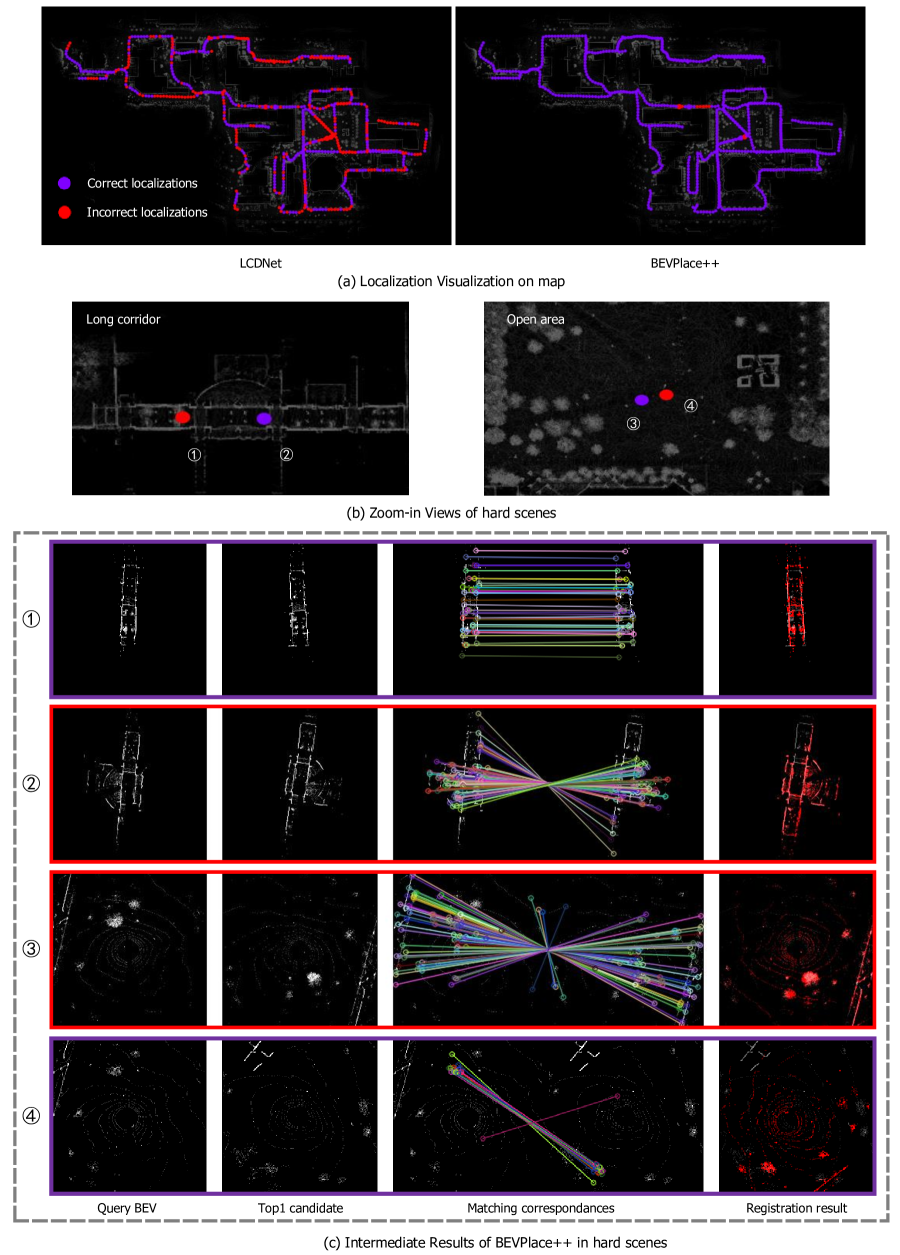 Correct localizations

Incorrect localizations

LCDNet

BEVPlace++

(a) Localization Visualization on map

Long corridor

①

②

Open area

③

④

(b) Zoom-in Views of hard scenes

①

②

③

④

Query BEV

Top1 candidate

Matching correspondances

Registration result

(c) Intermediate Results of BEVPlace++ in hard scenes